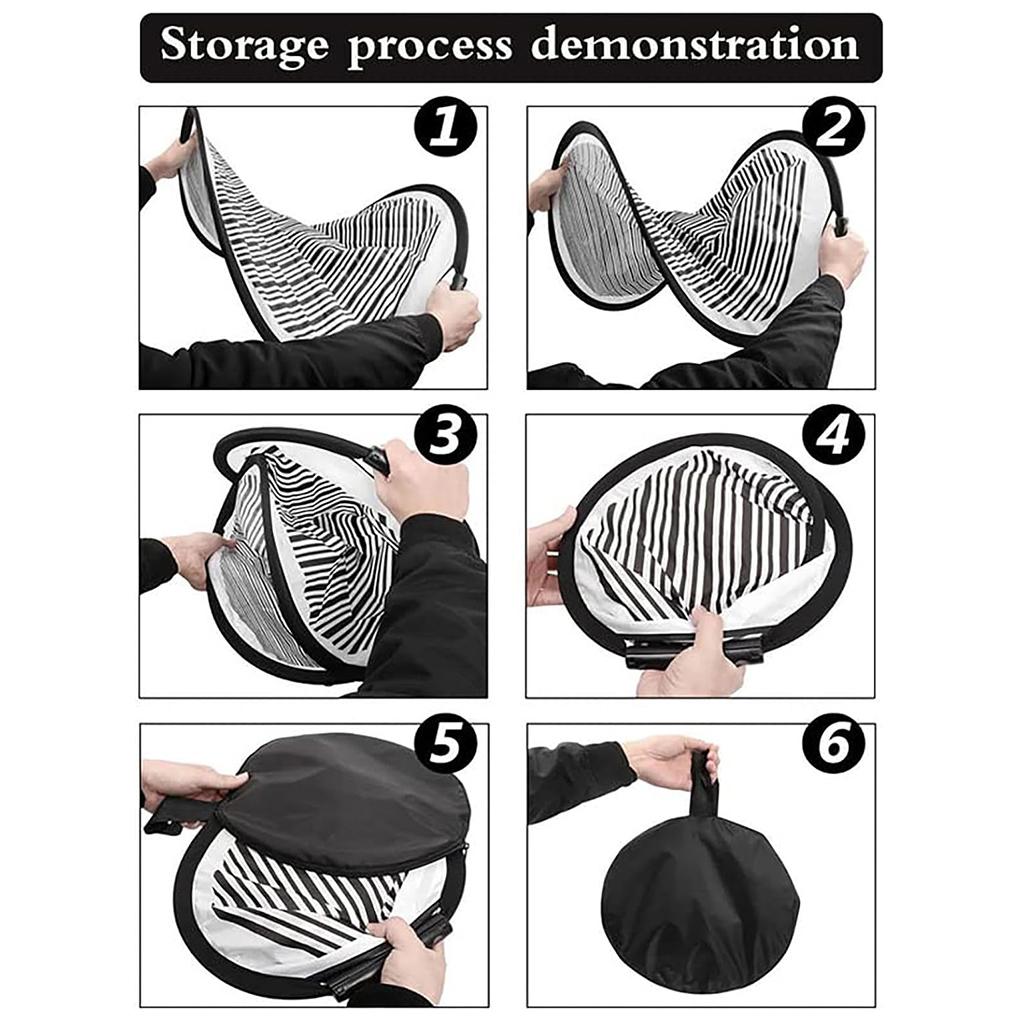 Storage process demonstration

1

2

3

4

5

6