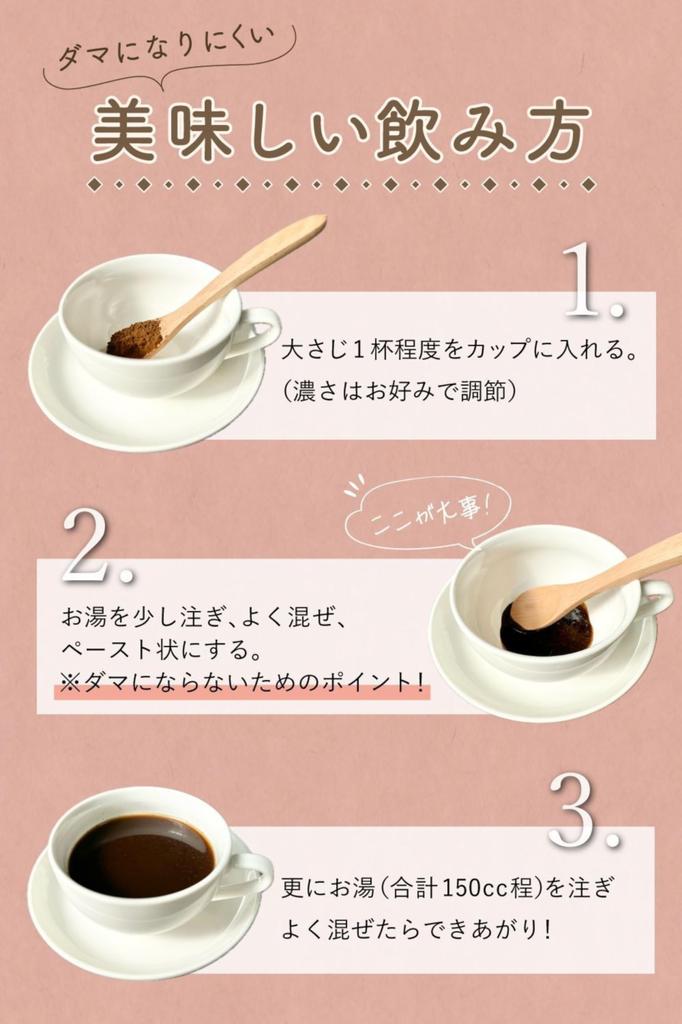 ダマになりにくい

美味しい飲み方

1.

大さじ１杯程度をカップに入れる。
（濃さはお好みで調節）

2.

ここが大事！

お湯を少し注ぎ、よく混ぜ、
ペースト状にする。
※ダマにならないためのポイント！

3.

更にお湯（合計150cc程）を注ぎ
よく混ぜたらできあがり！