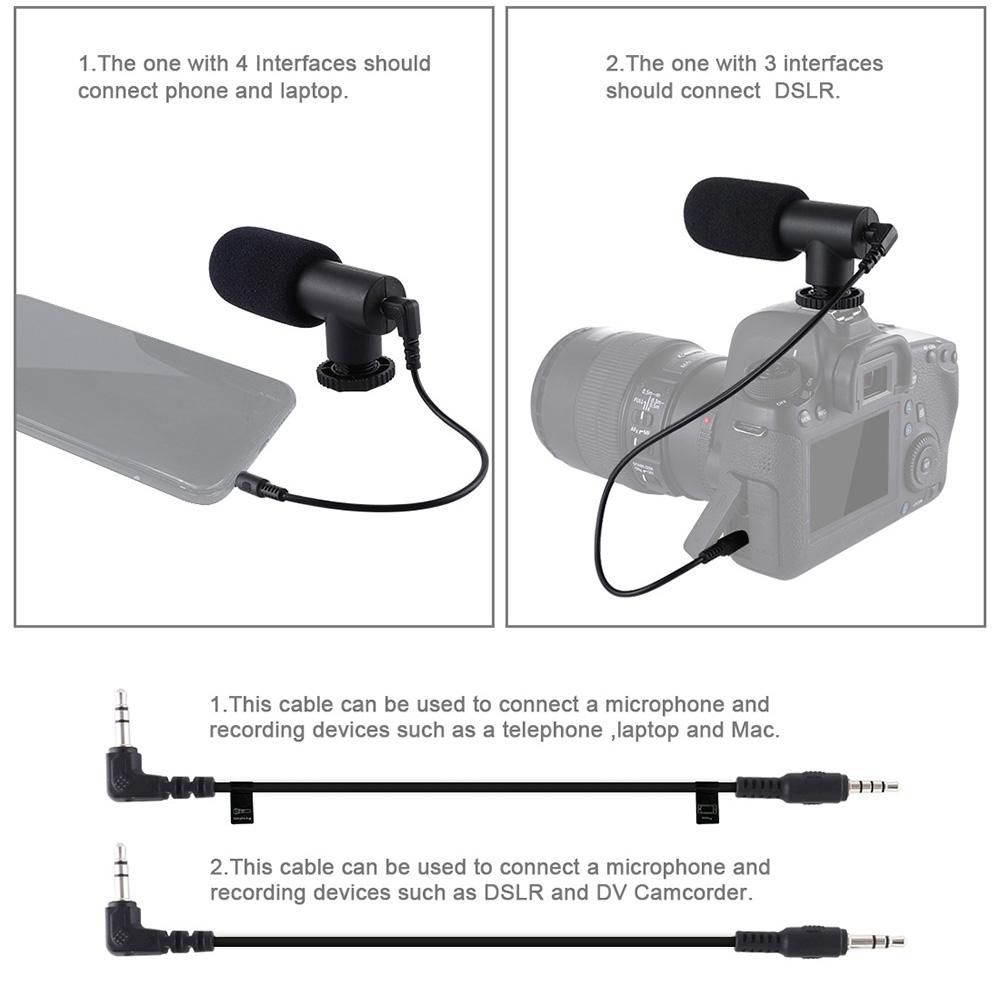 1.The one with 4 Interfaces should connect phone and laptop.

2.The one with 3 interfaces should connect DSLR.

1.This cable can be used to connect a microphone and recording devices such as a telephone ,laptop and Mac.

2.This cable can be used to connect a microphone and recording devices such as DSLR and DV Camcorder.