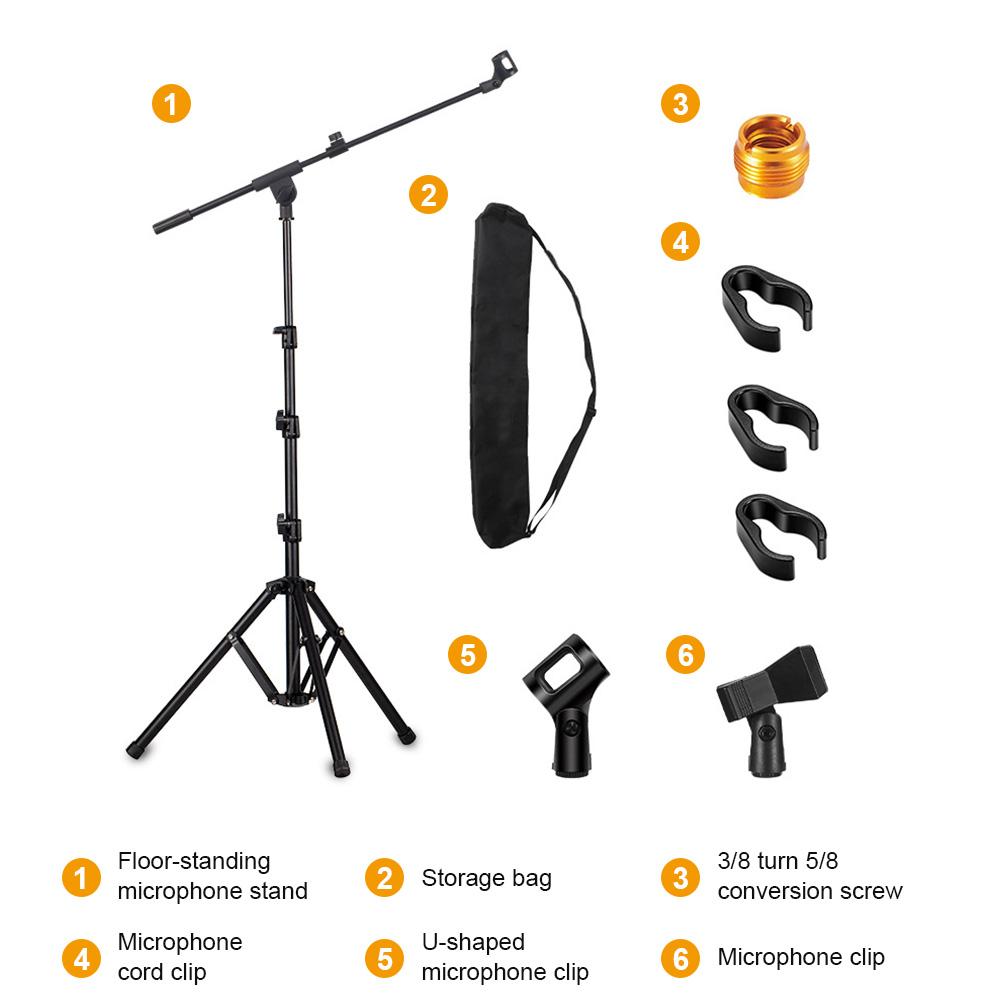 1

2

3

4

5

6

1 Floor-standing microphone stand

2 Storage bag

3 3/8 turn 5/8 conversion screw

4 Microphone cord clip

5 U-shaped microphone clip

6 Microphone clip