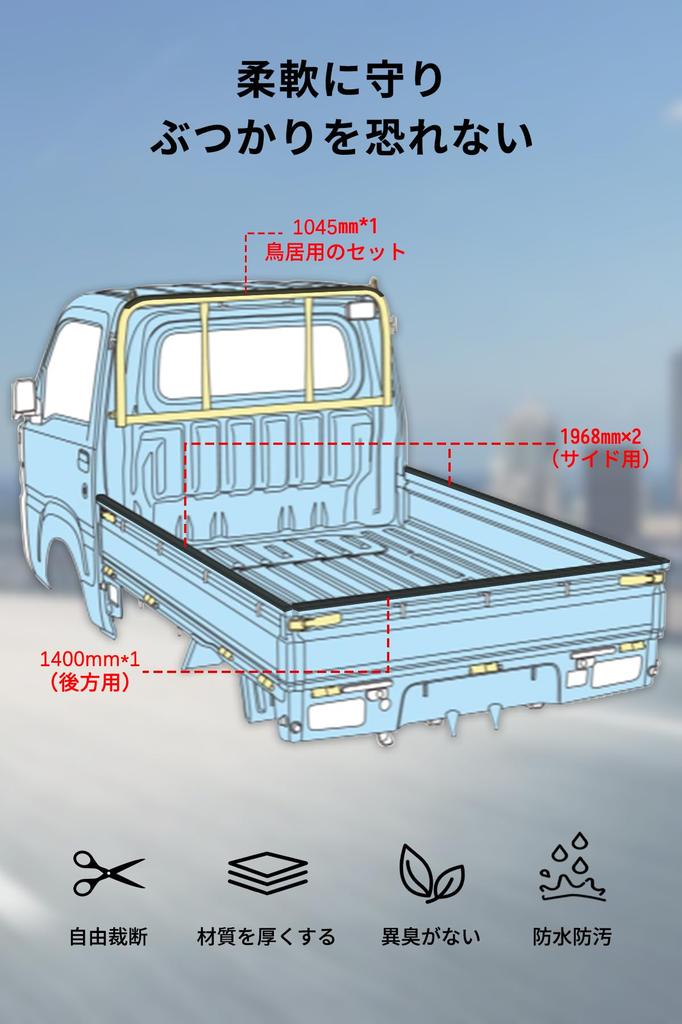 柔軟に守り
ぶつかりを恐れない

1045㎜*1
鳥居用のセット

1968㎜×2
（サイド用）

1400mm*1
（後方用）

自由裁断

材質を厚くする

異臭がない

防水防汚