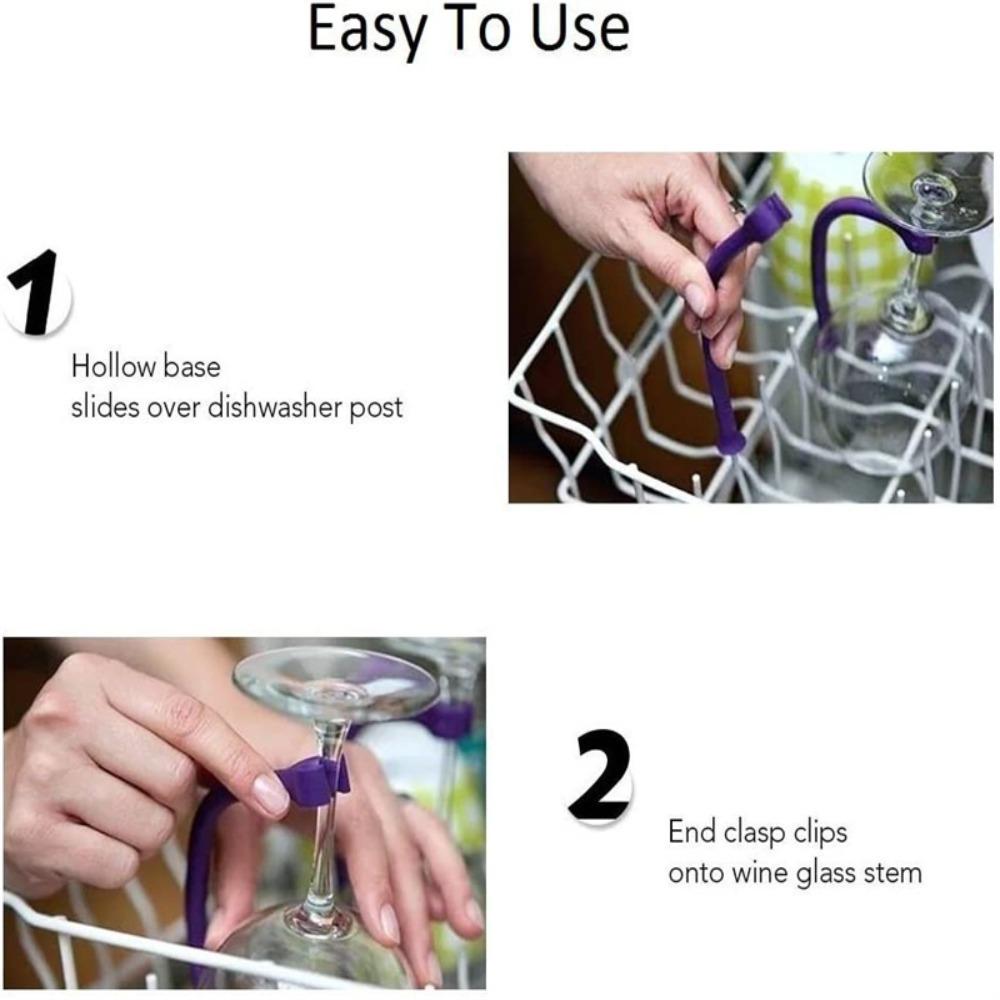 Easy To Use

1

Hollow base
slides over dishwasher post

2

End clasp clips
onto wine glass stem