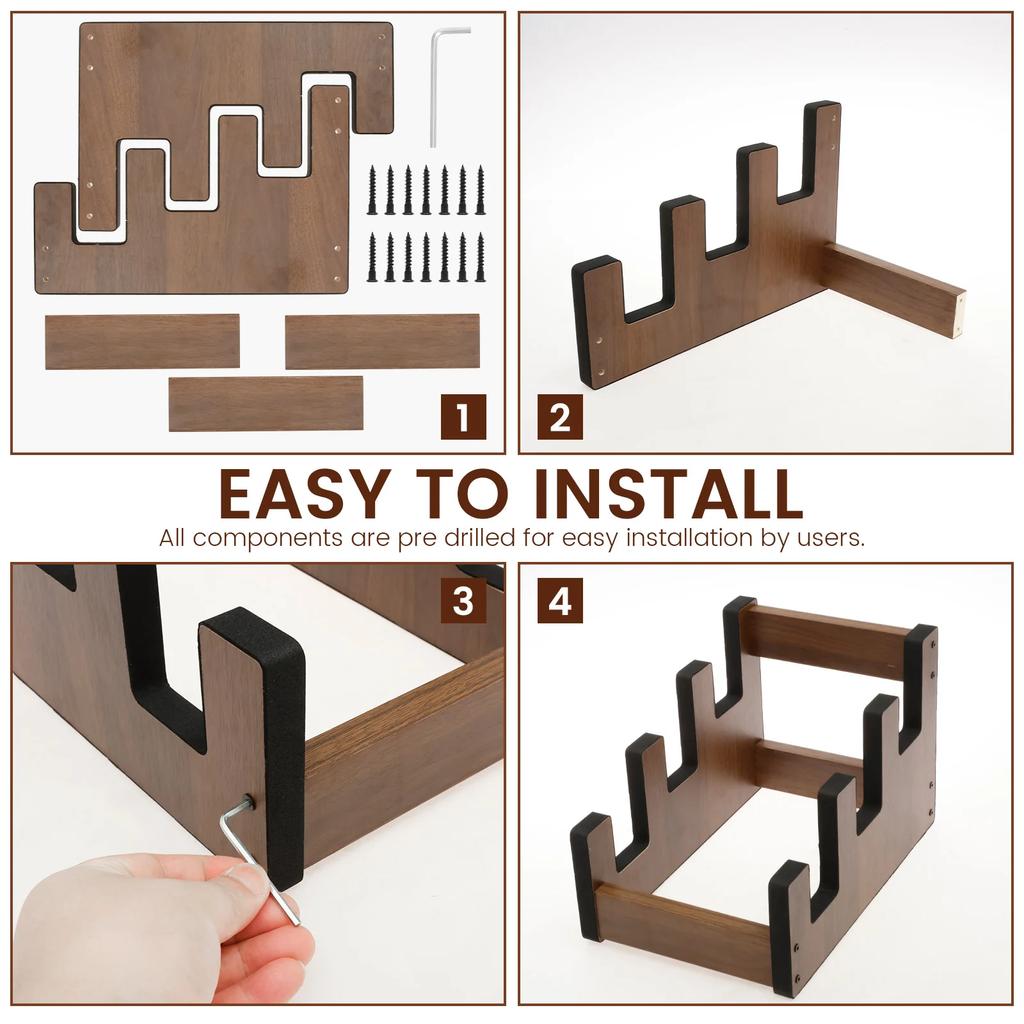 1

2

EASY TO INSTALL

All components are pre drilled for easy installation by users.

3

4