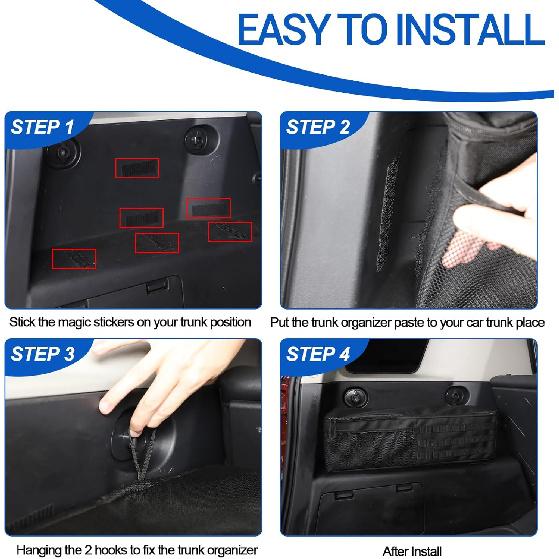 EASY TO INSTALL

STEP 1

Stick the magic stickers on your trunk position

STEP 2

Put the trunk organizer paste to your car trunk place

STEP 3

Hanging the 2 hooks to fix the trunk organizer

STEP 4

After Install