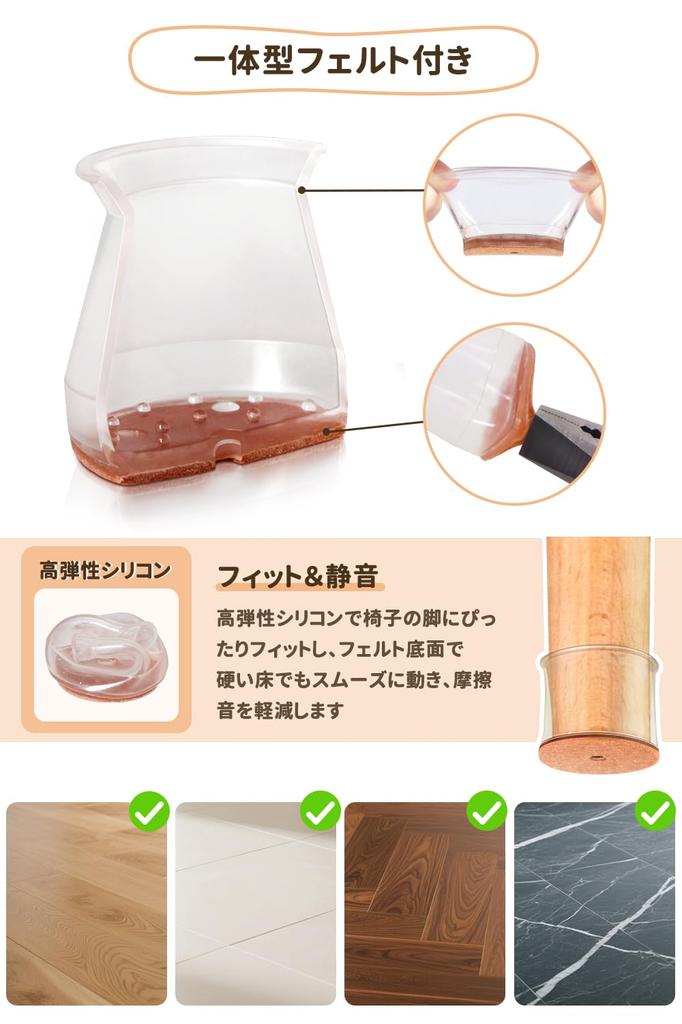 一体型フェルト付き

高弾性シリコン

フィット&静音

高弾性シリコンで椅子の脚にぴったりフィットし、フェルト底面で硬い床でもスムーズに動き、摩擦音を軽減します