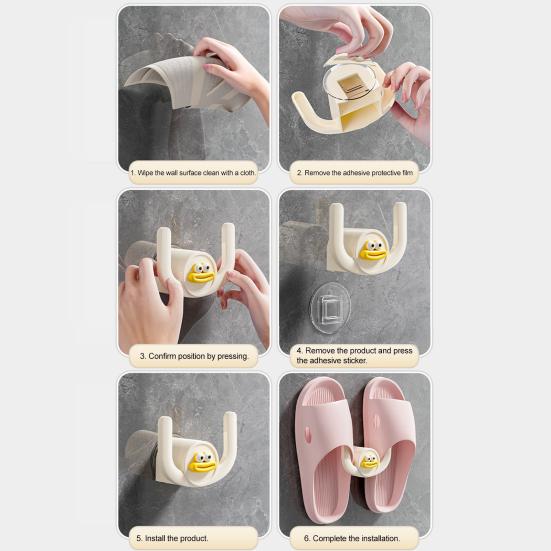 1. Wipe the wall surface clean with a cloth.

2. Remove the adhesive protective film

3. Confirm position by pressing.

4. Remove the product and press the adhesive sticker.

5. Install the product.

6. Complete the installation.