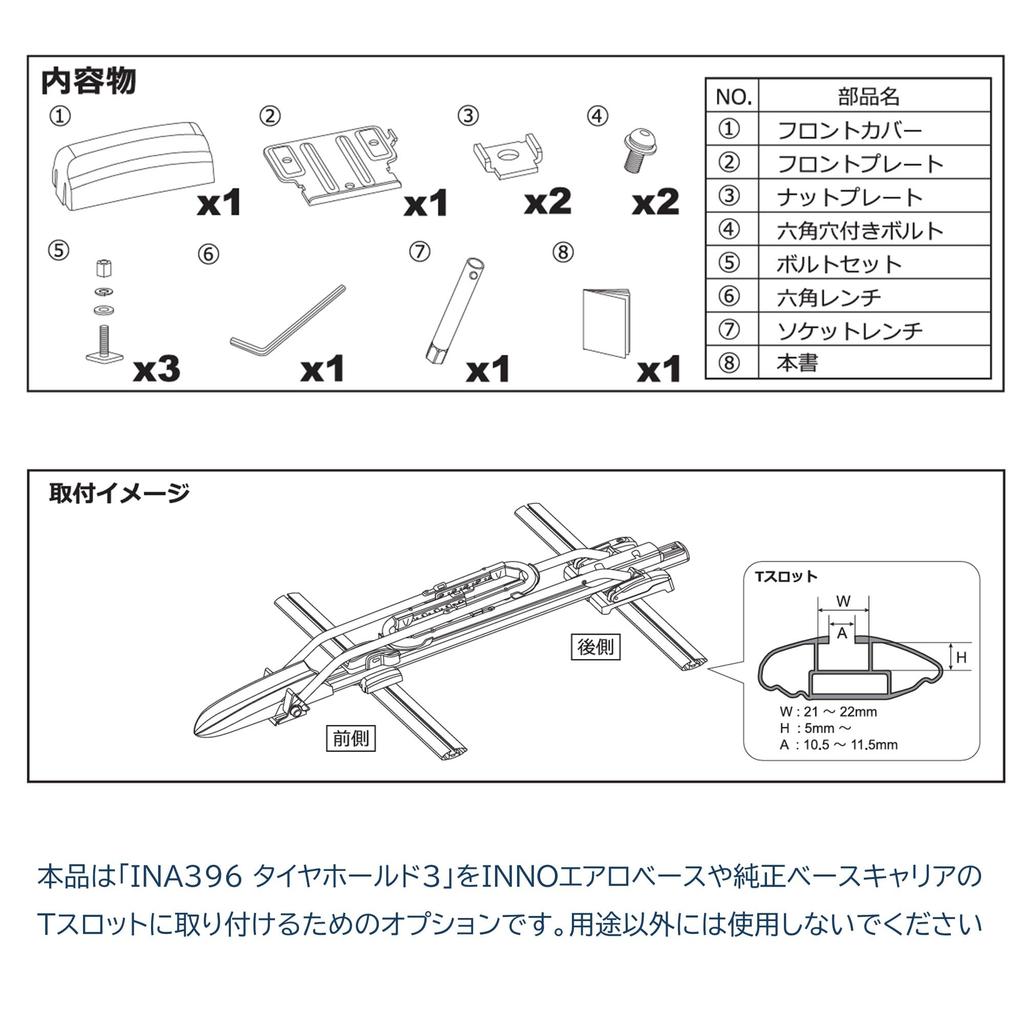 内容物

① x1
② x1
③ x2
④ x2
⑤ x3
⑥ x1
⑦ x1
⑧ x1

| NO. | 部品名 |
|---|---|
| ① | フロントカバー |
| ② | フロントプレート |
| ③ | ナットプレート |
| ④ | 六角穴付きボルト |
| ⑤ | ボルトセット |
| ⑥ | 六角レンチ |
| ⑦ | ソケットレンチ |
| ⑧ | 本書 |

取付イメージ

後側

前側

Tスロット
W
A
H
W : 21 ～ 22mm
H : 5mm ～
A : 10.5 ～ 11.5mm

本品は「INA396 タイヤホールド3」をINNOエアロベースや純正ベースキャリアのTスロットに取り付けるためのオプションです。用途以外には使用しないでください