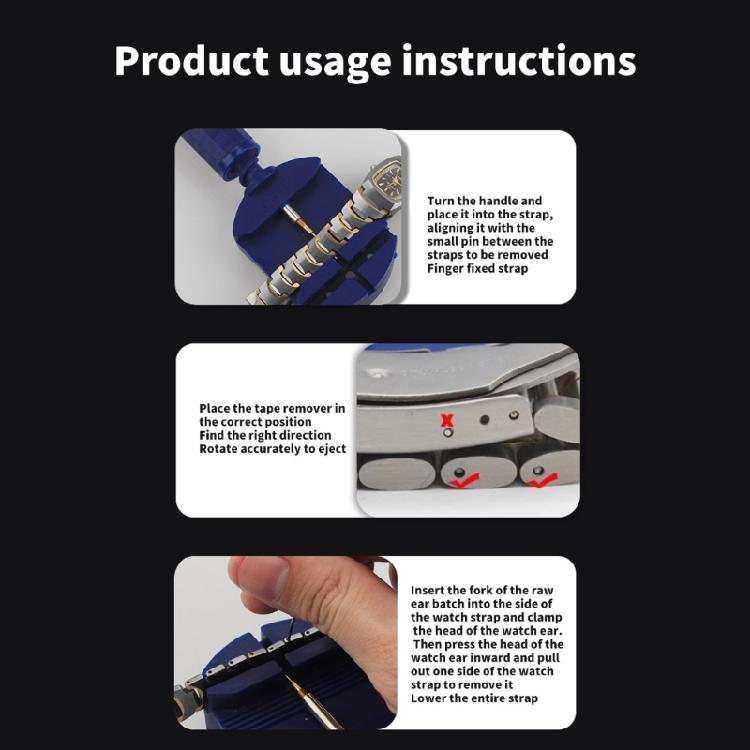 Product usage instructions

Turn the handle and place it into the strap, aligning it with the small pin between the straps to be removed
Finger fixed strap

Place the tape remover in the correct position
Find the right direction
Rotate accurately to eject

Insert the fork of the raw ear batch into the side of the watch strap and clamp the head of the watch ear. Then press the head of the watch ear inward and pull out one side of the watch strap to remove it
Lower the entire strap