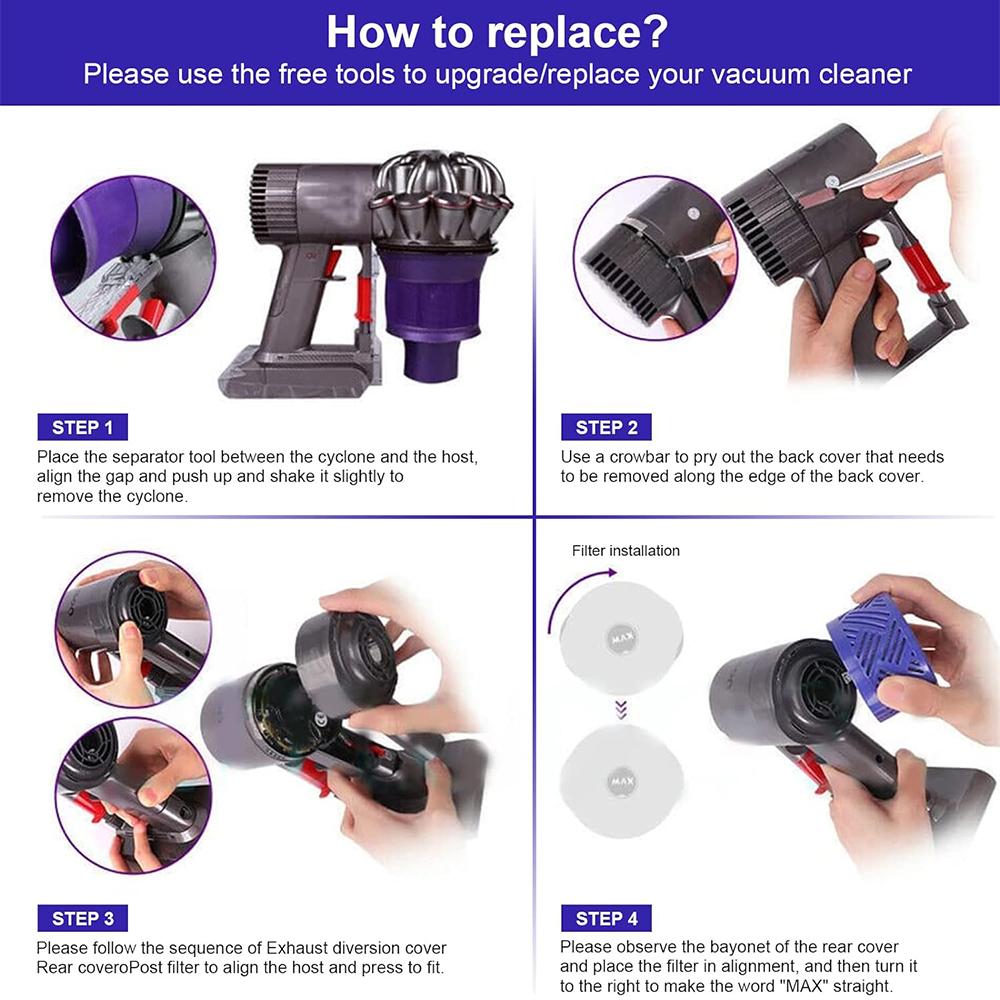 How to replace?
Please use the free tools to upgrade/replace your vacuum cleaner

STEP 1
Place the separator tool between the cyclone and the host, align the gap and push up and shake it slightly to remove the cyclone.

STEP 2
Use a crowbar to pry out the back cover that needs to be removed along the edge of the back cover.

STEP 3
Please follow the sequence of Exhaust diversion cover Rear coveroPost filter to align the host and press to fit.

Filter installation
MAX
MAX

STEP 4
Please observe the bayonet of the rear cover and place the filter in alignment, and then turn it to the right to make the word "MAX" straight.