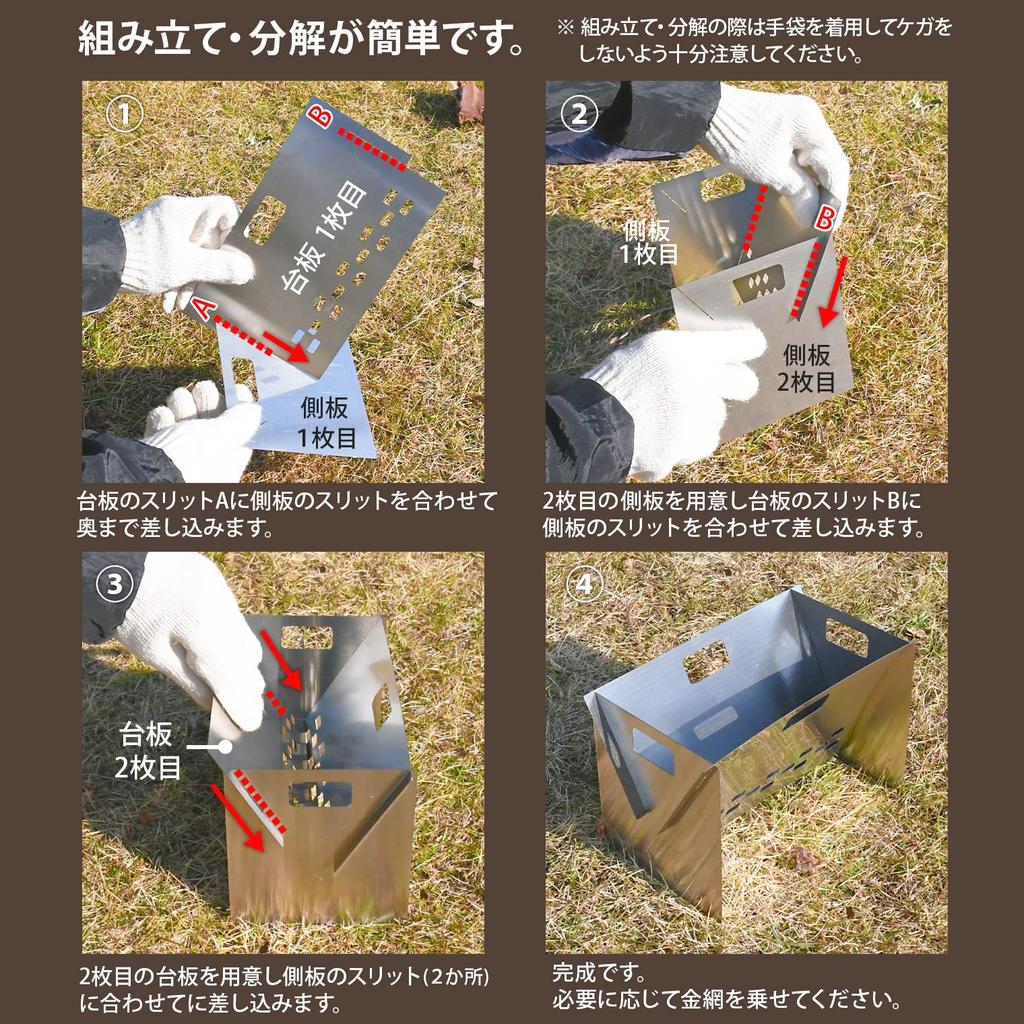 組み立て・分解が簡単です。

※ 組み立て・分解の際は手袋を着用してケガをしないよう十分注意してください。

①

B

台板 1枚目

A

側板 1枚目

台板のスリットAに側板のスリットを合わせて奥まで差し込みます。

②

側板 1枚目

B

側板 2枚目

2枚目の側板を用意し台板のスリットBに側板のスリットを合わせて差し込みます。

③

台板 2枚目

2枚目の台板を用意し側板のスリット(2か所)に合わせてに差し込みます。

④

完成です。
必要に応じて金網を乗せてください。