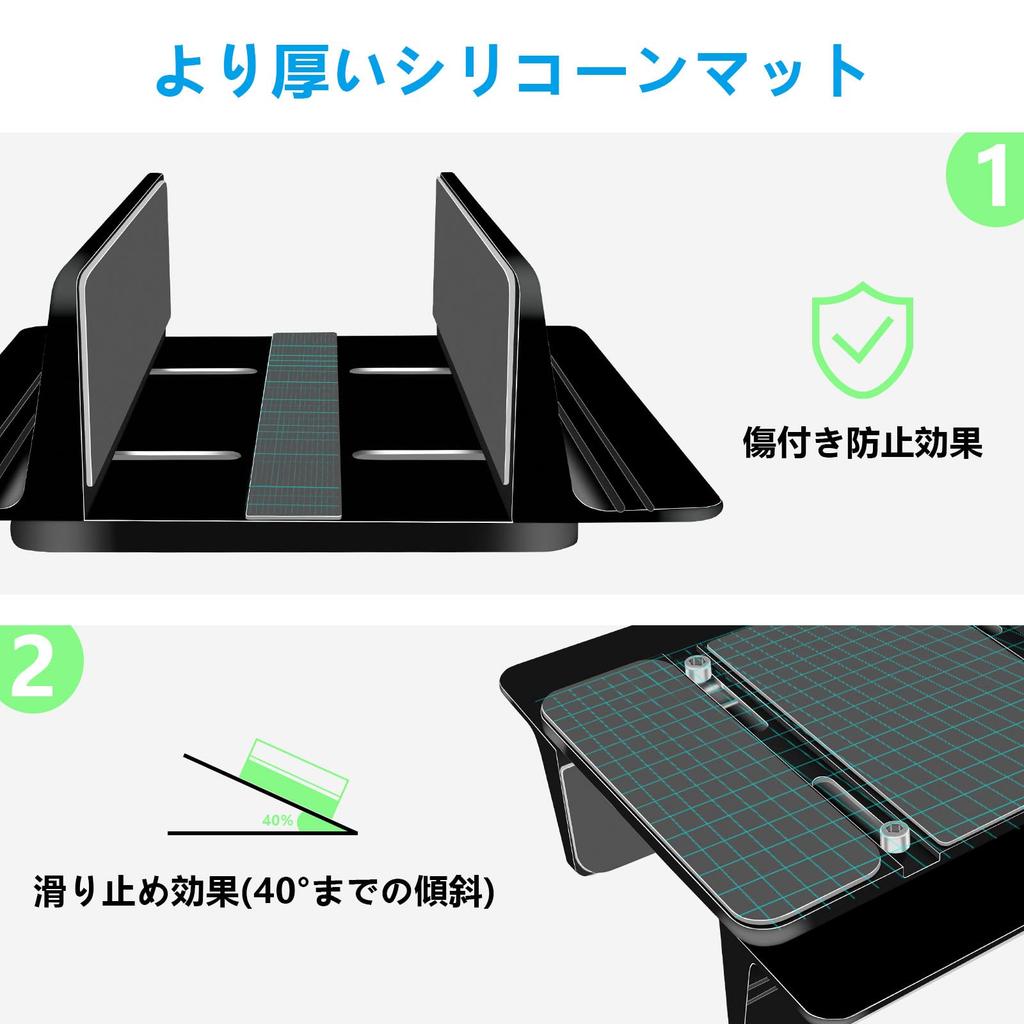 より厚いシリコーンマット

1

傷付き防止効果

2

40%

滑り止め効果(40°までの傾斜)