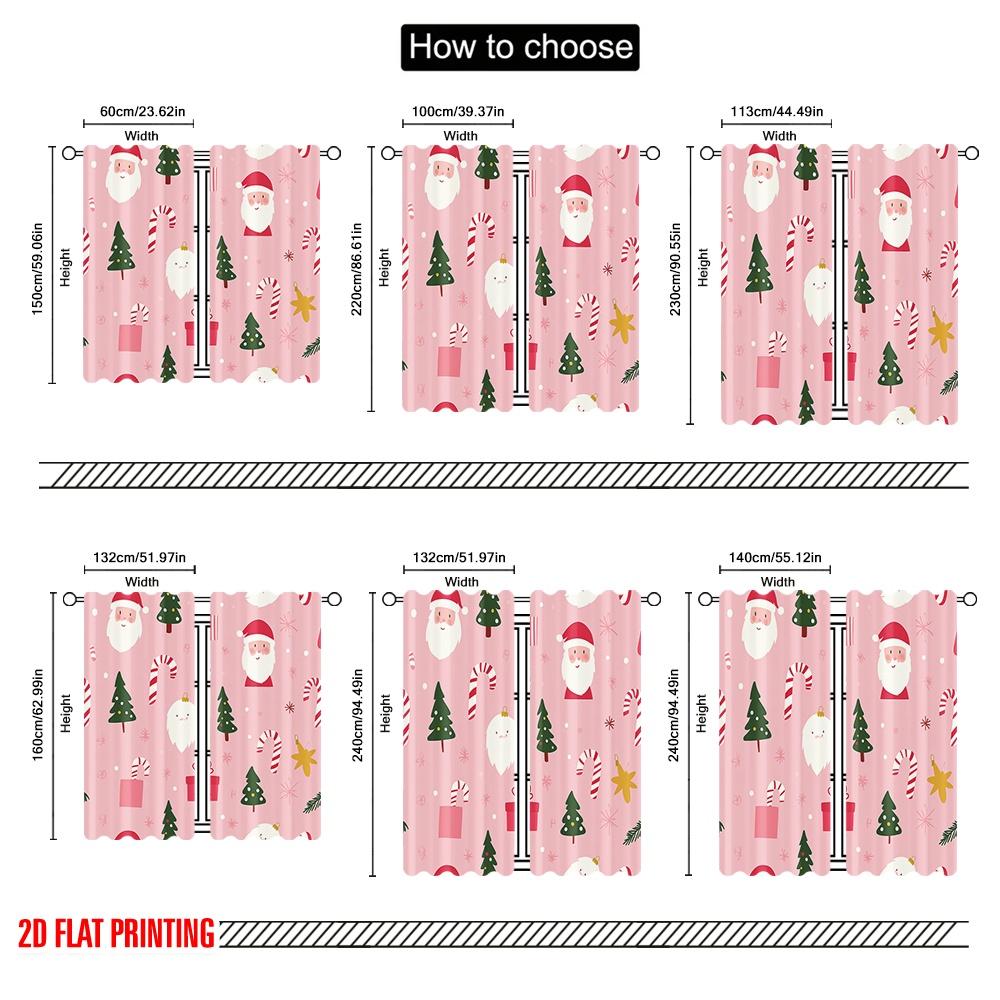 How to choose

60cm/23.62in
Width
150cm/59.06in
Height

100cm/39.37in
Width
220cm/86.61in
Height

113cm/44.49in
Width
230cm/90.55in
Height

132cm/51.97in
Width
160cm/62.99in
Height

132cm/51.97in
Width
240cm/94.49in
Height

140cm/55.12in
Width
240cm/94.49in
Height

2D FLAT PRINTING