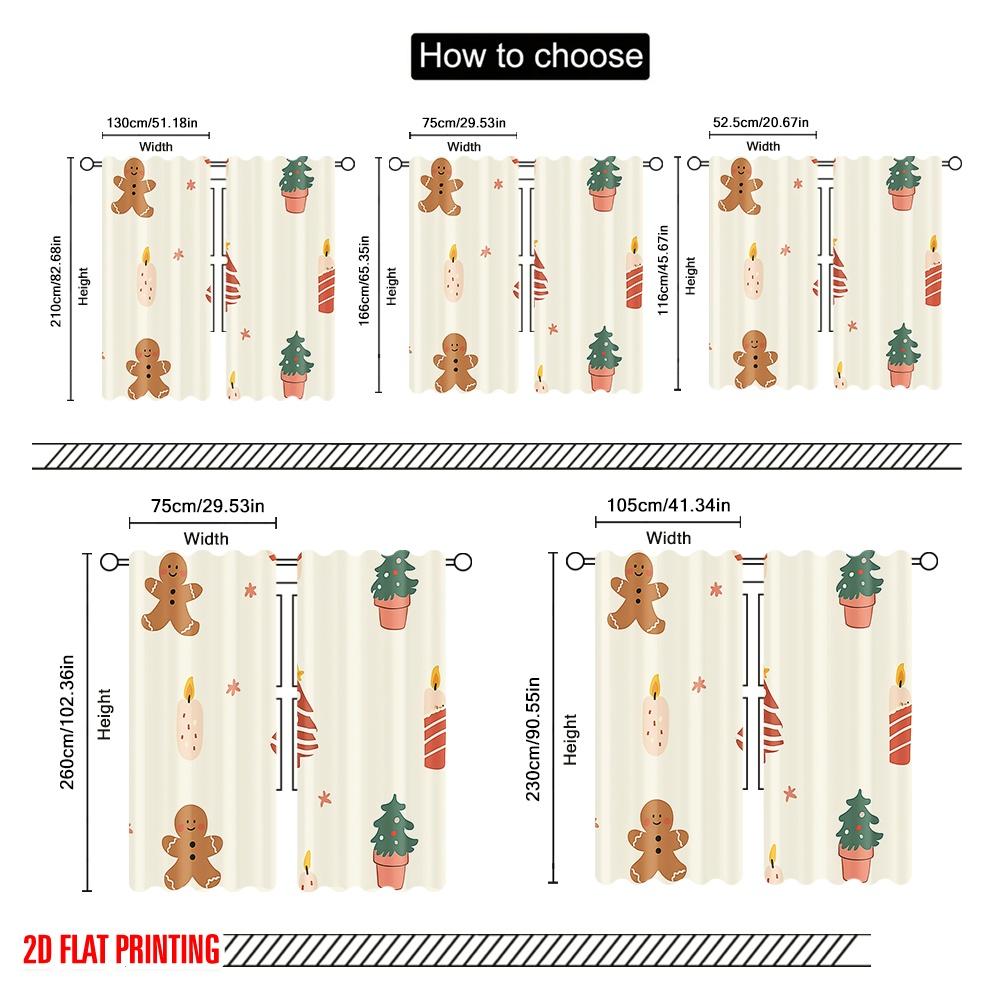 How to choose

130cm/51.18in
Width
210cm/82.68in
Height

75cm/29.53in
Width
166cm/65.35in
Height

52.5cm/20.67in
Width
116cm/45.67in
Height

75cm/29.53in
Width
260cm/102.36in
Height

105cm/41.34in
Width
230cm/90.55in
Height

2D FLAT PRINTING