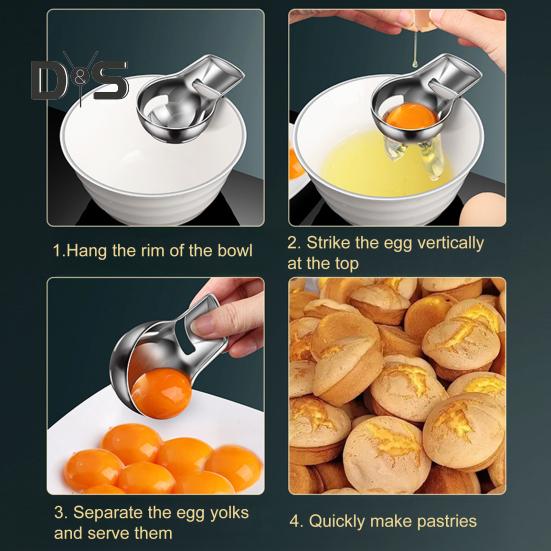 D&S

1.Hang the rim of the bowl

2. Strike the egg vertically at the top

3. Separate the egg yolks and serve them

4. Quickly make pastries