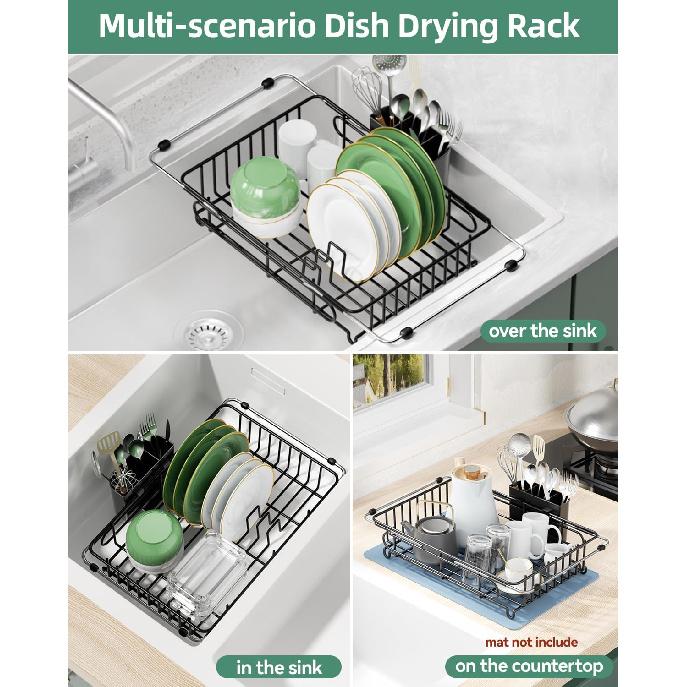 Multi-scenario Dish Drying Rack

over the sink

in the sink

mat not include

on the countertop