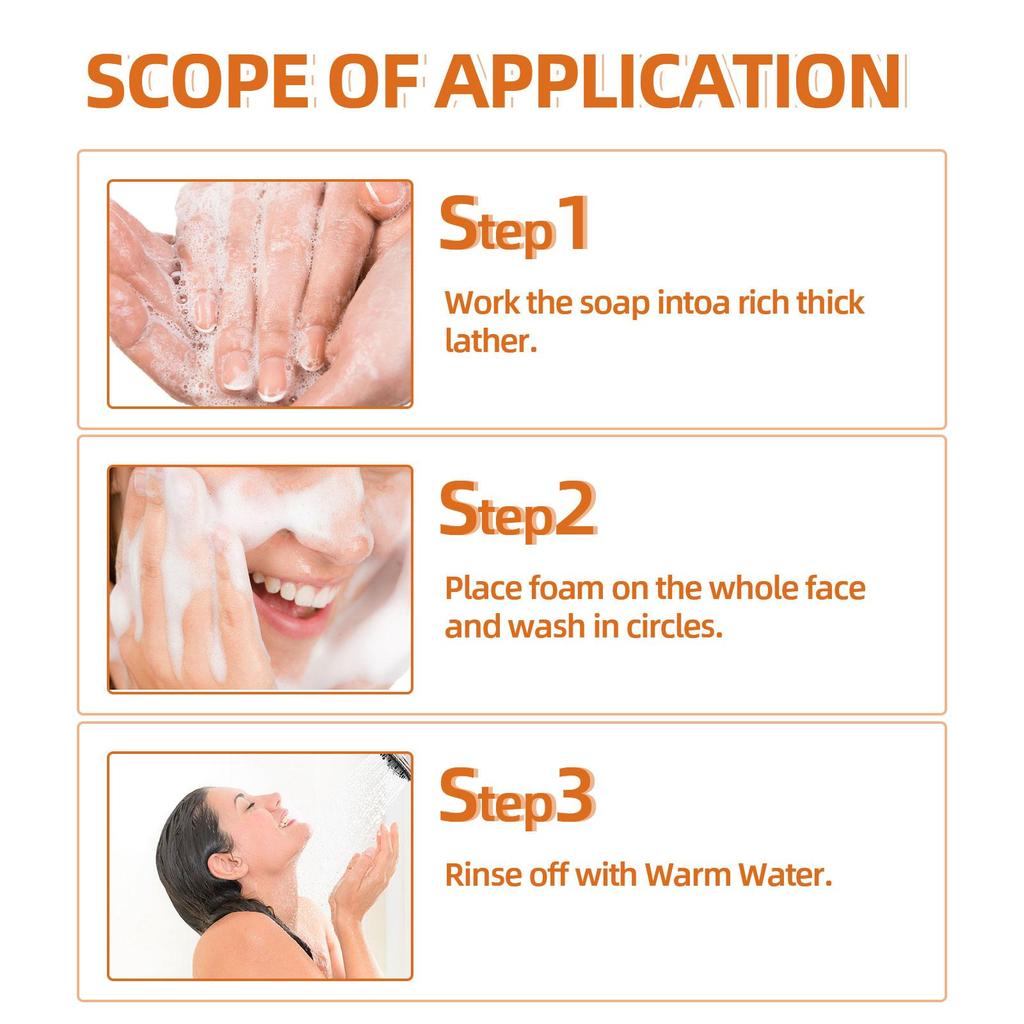 SCOPE OF APPLICATION

Step1

Work the soap intoa rich thick lather.

Step2

Place foam on the whole face and wash in circles.

Step3

Rinse off with Warm Water.