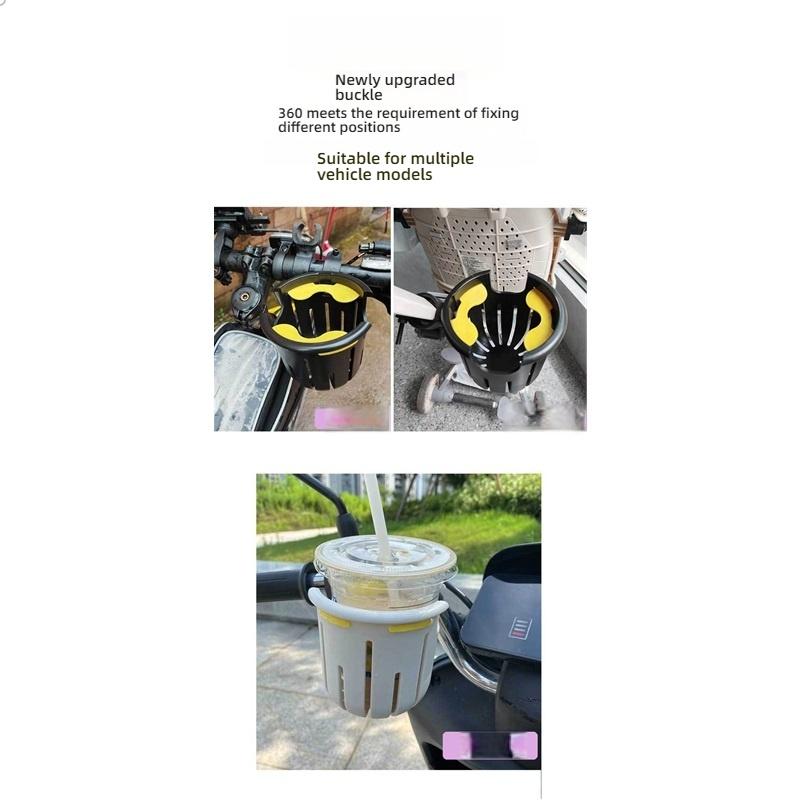 Newly upgraded buckle

360 meets the requirement of fixing different positions

Suitable for multiple vehicle models