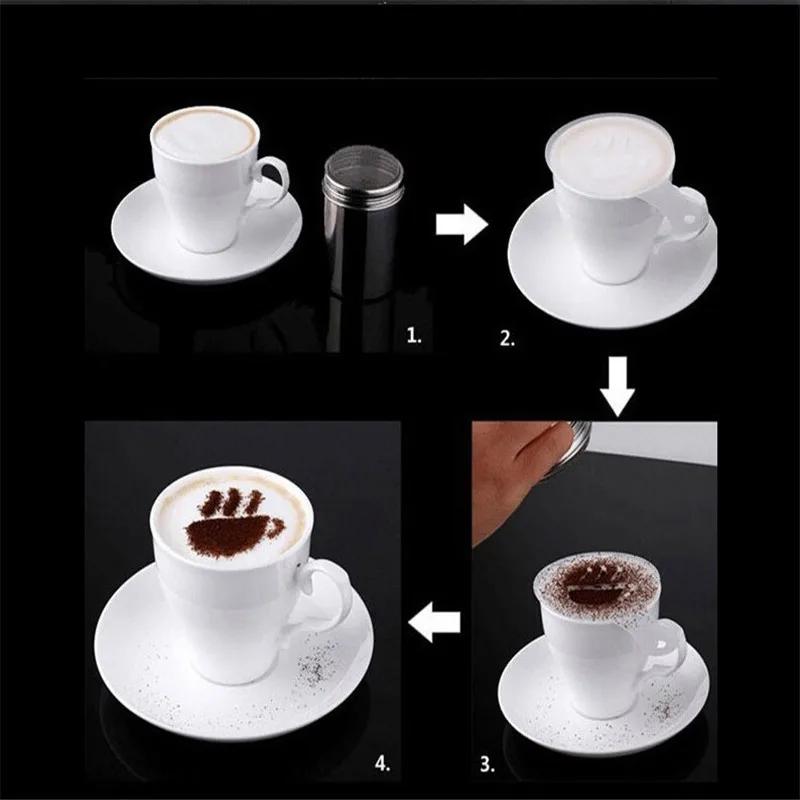 1.

2.

4.

3.