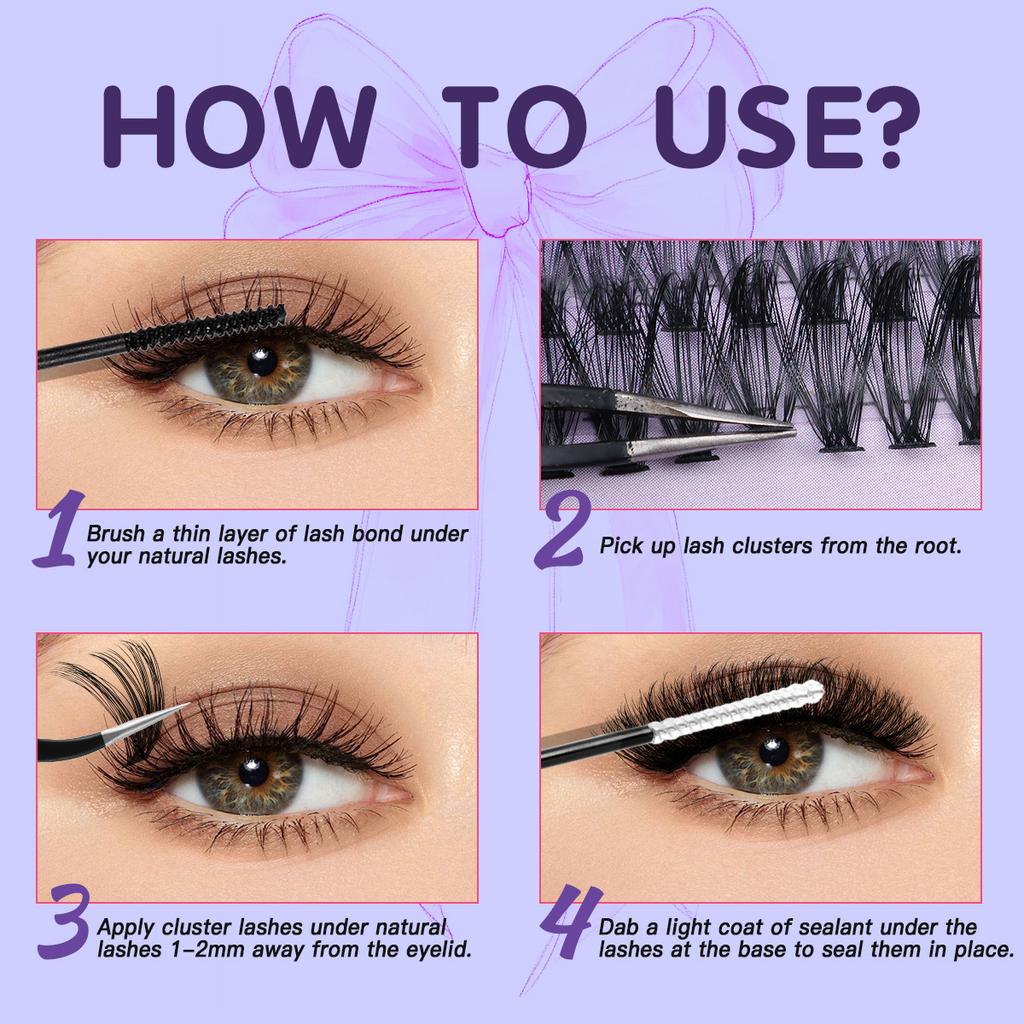 HOW TO USE?

1 Brush a thin layer of lash bond under your natural lashes.

2 Pick up lash clusters from the root.

3 Apply cluster lashes under natural lashes 1-2mm away from the eyelid.

4 Dab a light coat of sealant under the lashes at the base to seal them in place.