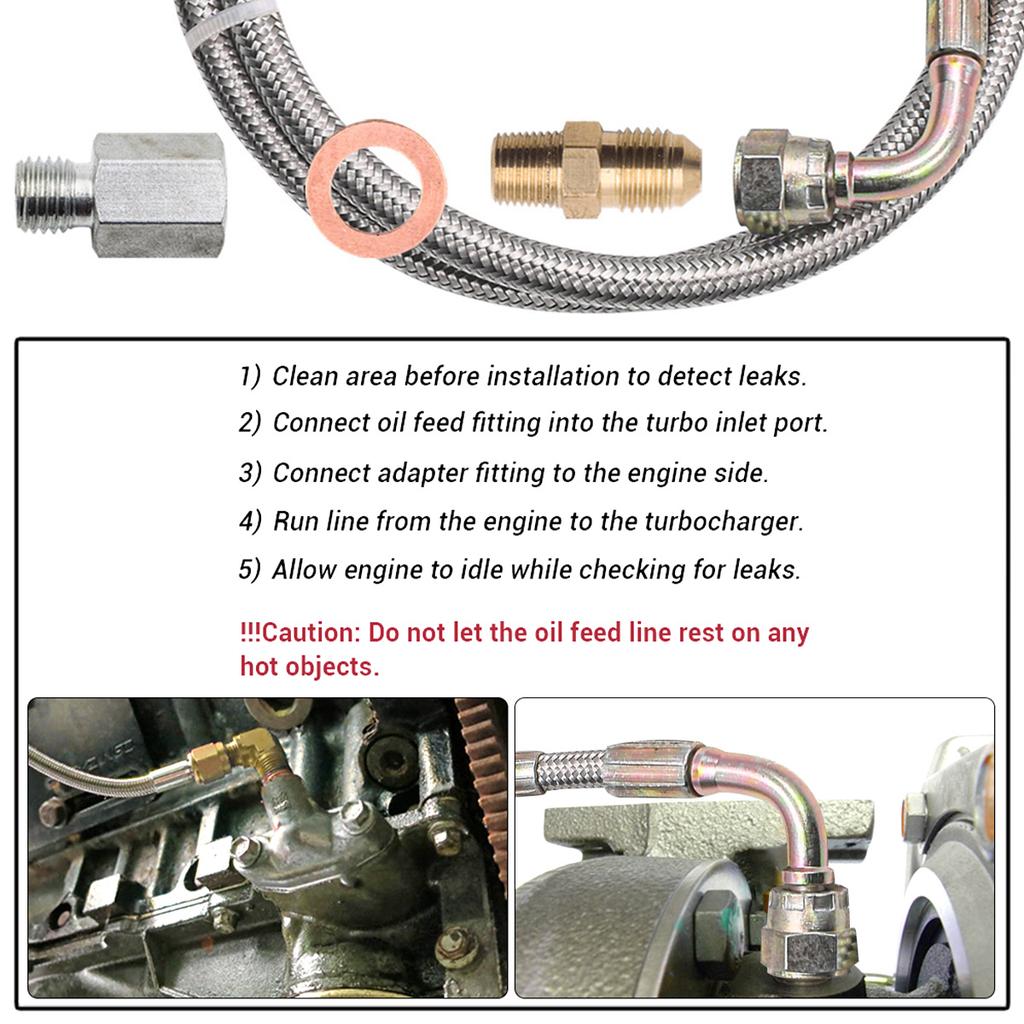 1) Clean area before installation to detect leaks.

2) Connect oil feed fitting into the turbo inlet port.

3) Connect adapter fitting to the engine side.

4) Run line from the engine to the turbocharger.

5) Allow engine to idle while checking for leaks.

!!!Caution: Do not let the oil feed line rest on any hot objects.