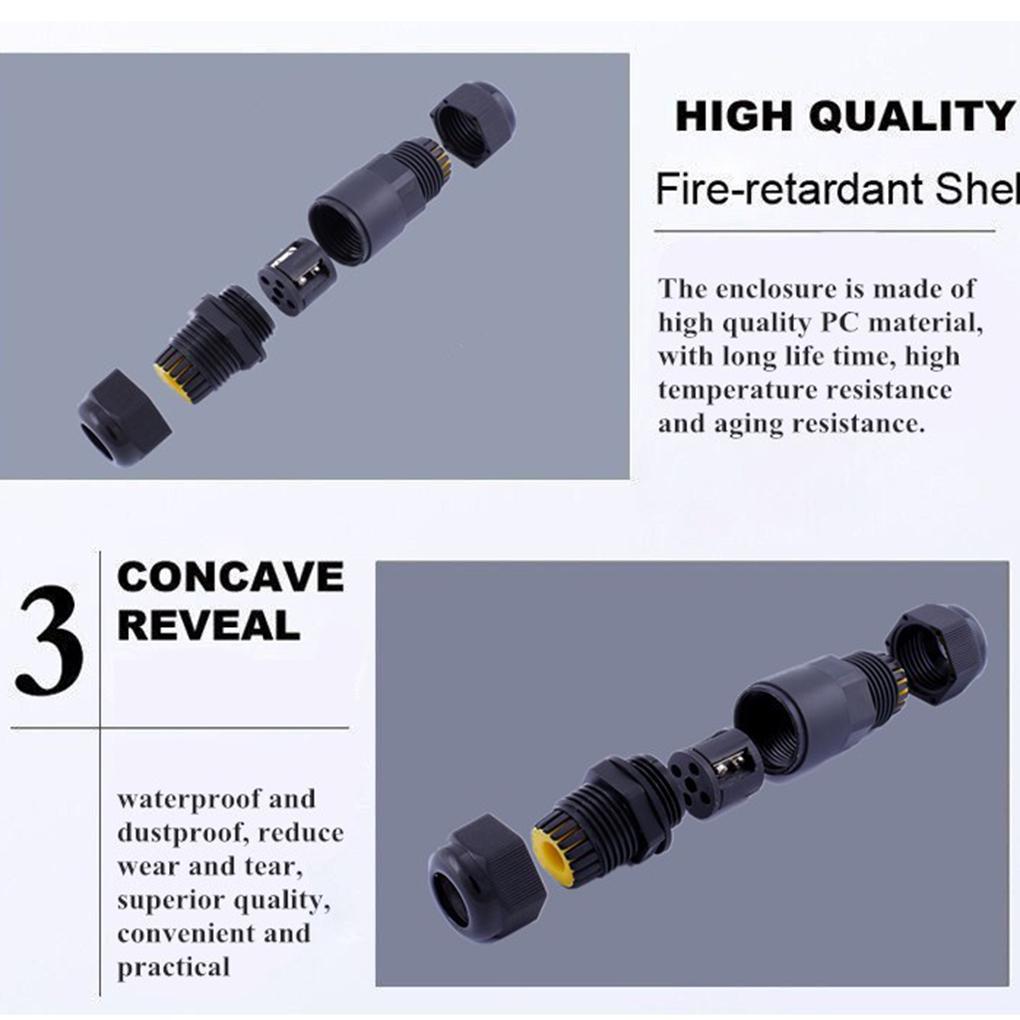 HIGH QUALITY

Fire-retardant Shel

The enclosure is made of high quality PC material, with long life time, high temperature resistance and aging resistance.

3

CONCAVE REVEAL

waterproof and dustproof, reduce wear and tear, superior quality, convenient and practical