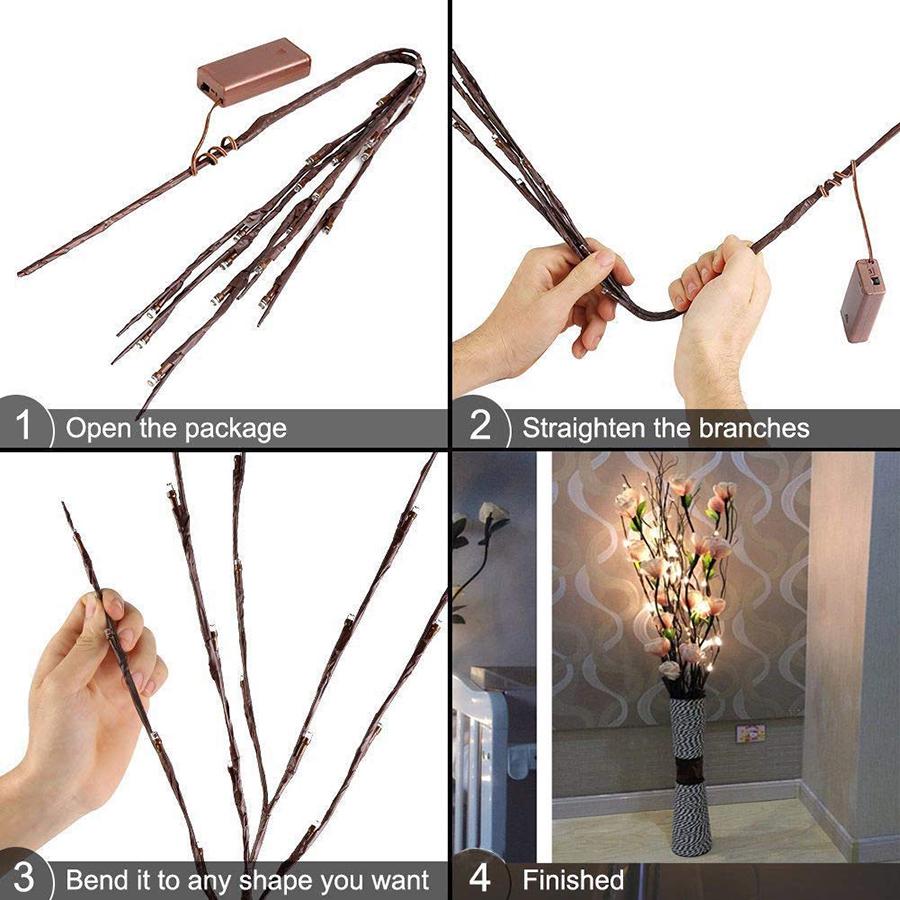 1 Open the package

2 Straighten the branches

3 Bend it to any shape you want

4 Finished