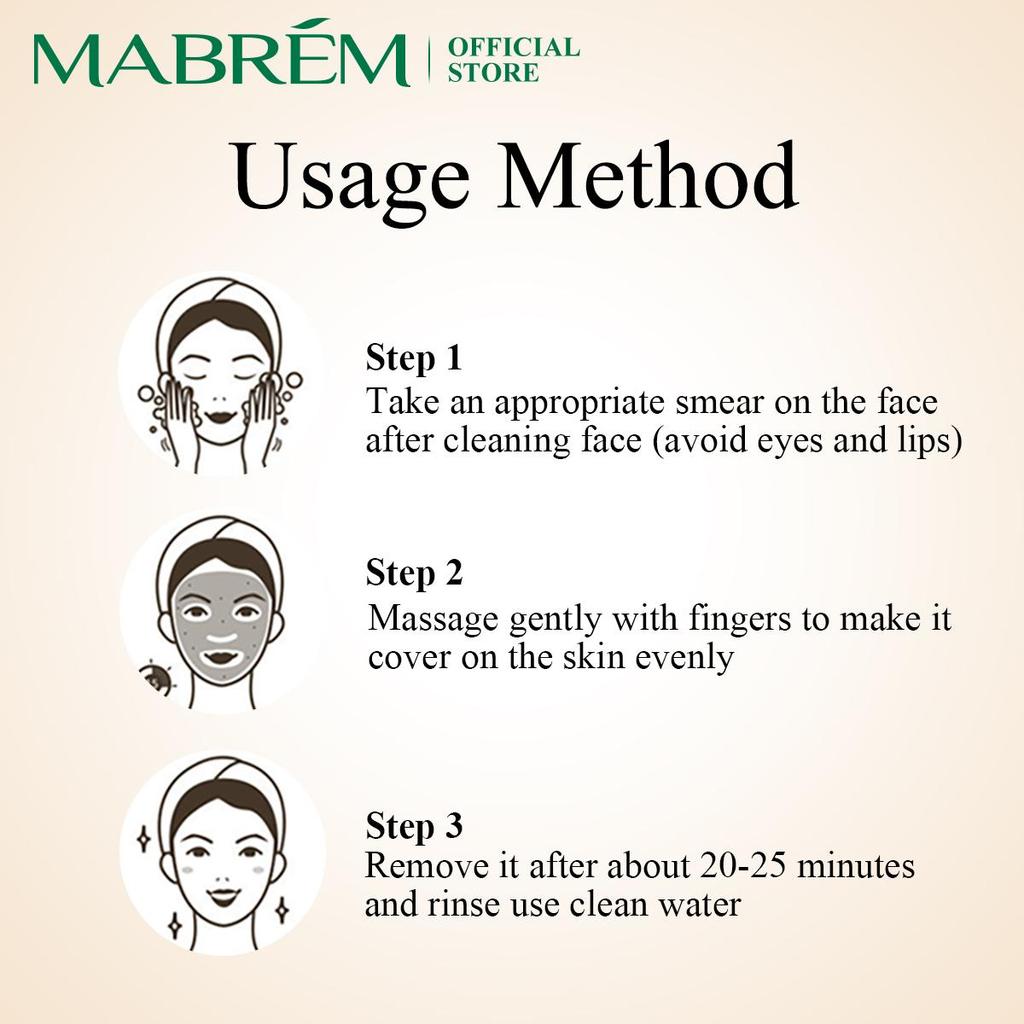 MABRÉM | OFFICIAL STORE

Usage Method

Step 1
Take an appropriate smear on the face after cleaning face (avoid eyes and lips)

Step 2
Massage gently with fingers to make it cover on the skin evenly

Step 3
Remove it after about 20-25 minutes and rinse use clean water