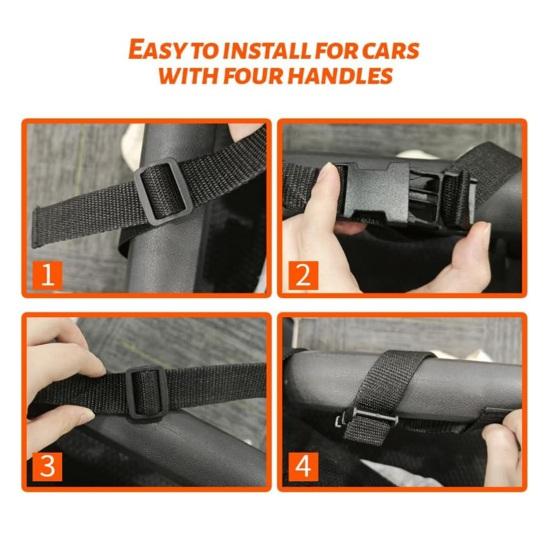 EASY TO INSTALL FOR CARS WITH FOUR HANDLES

1

2

3

4