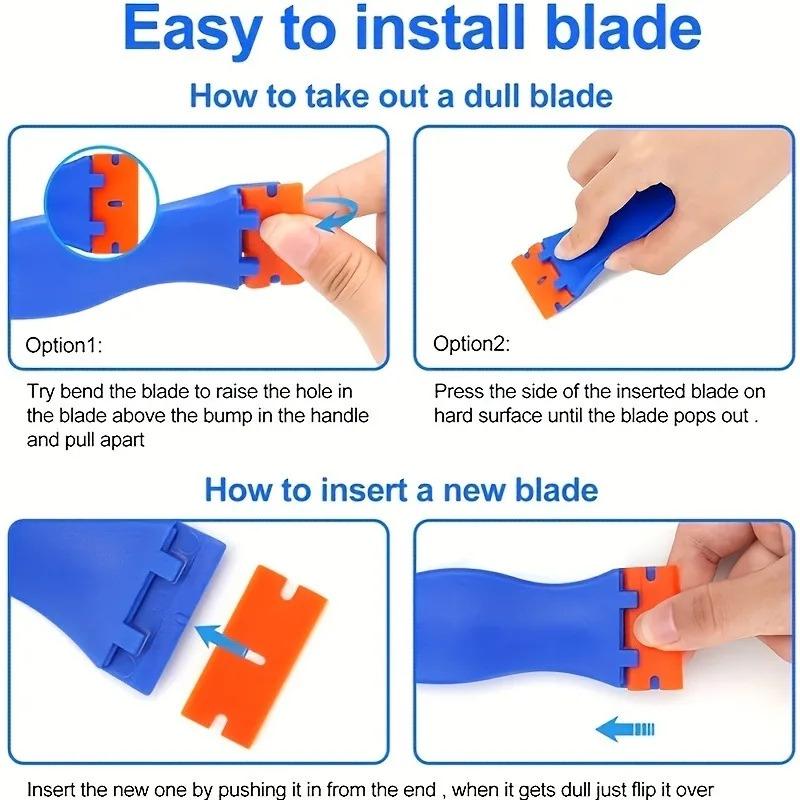 Easy to install blade

How to take out a dull blade

Option1:

Try bend the blade to raise the hole in the blade above the bump in the handle and pull apart

Option2:

Press the side of the inserted blade on hard surface until the blade pops out .

How to insert a new blade

Insert the new one by pushing it in from the end , when it gets dull just flip it over