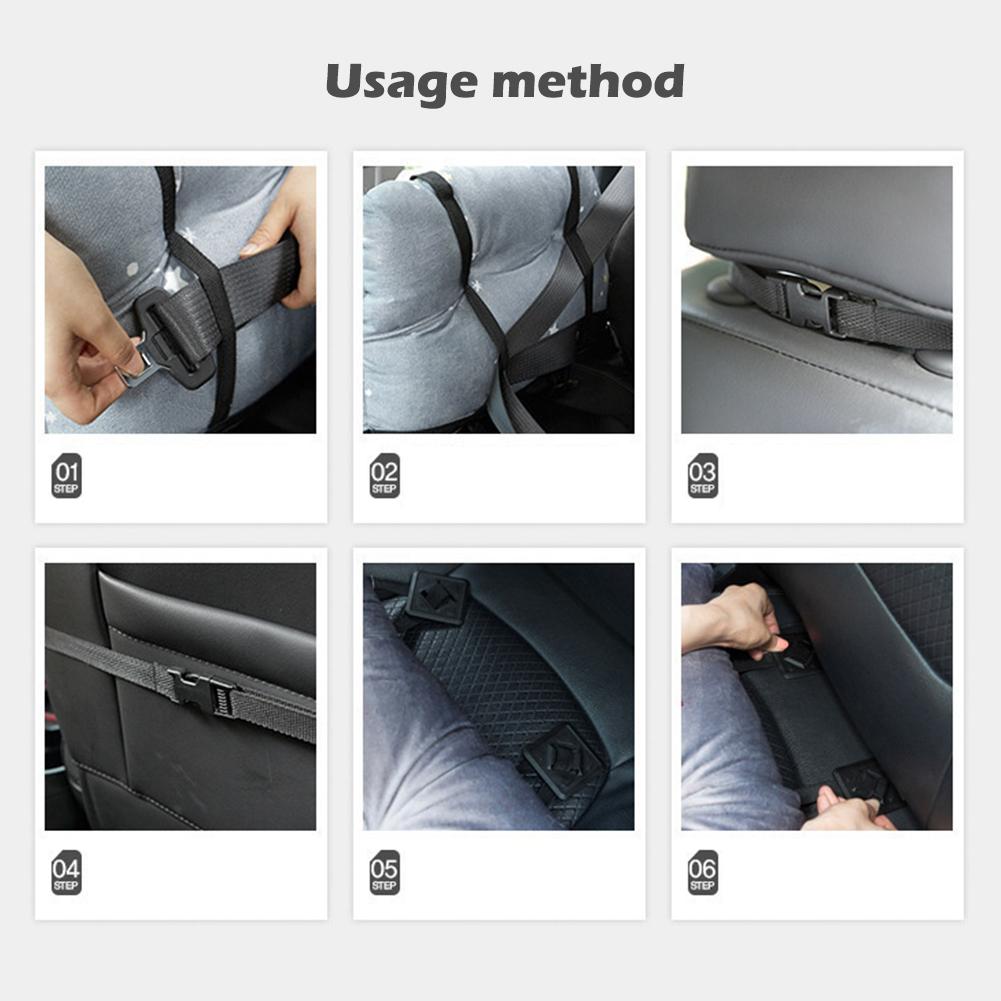 Usage method

01
STEP

02
STEP

03
STEP

04
STEP

05
STEP

06
STEP