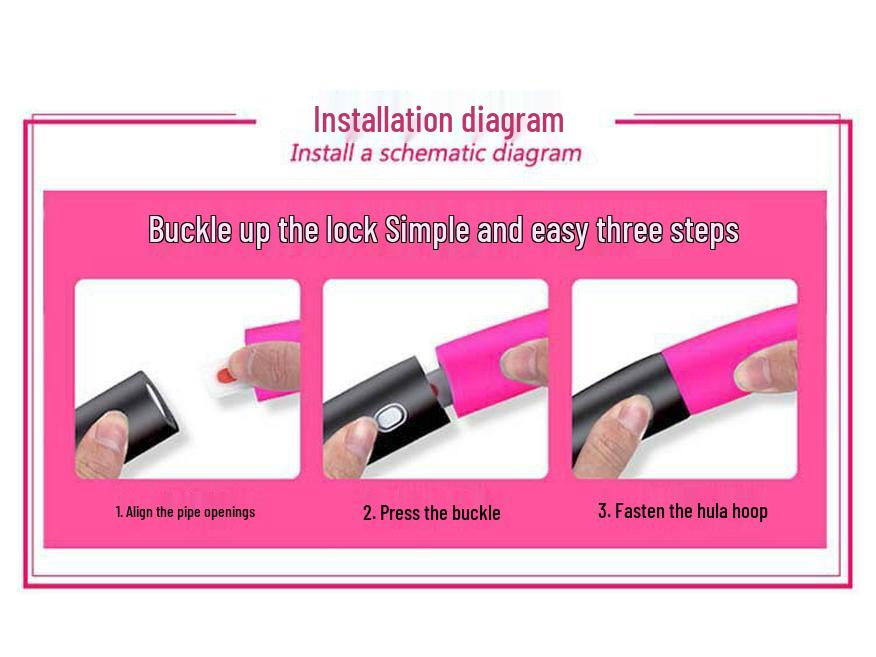 Installation diagram
Install a schematic diagram

Buckle up the lock Simple and easy three steps

1. Align the pipe openings

2. Press the buckle

3. Fasten the hula hoop