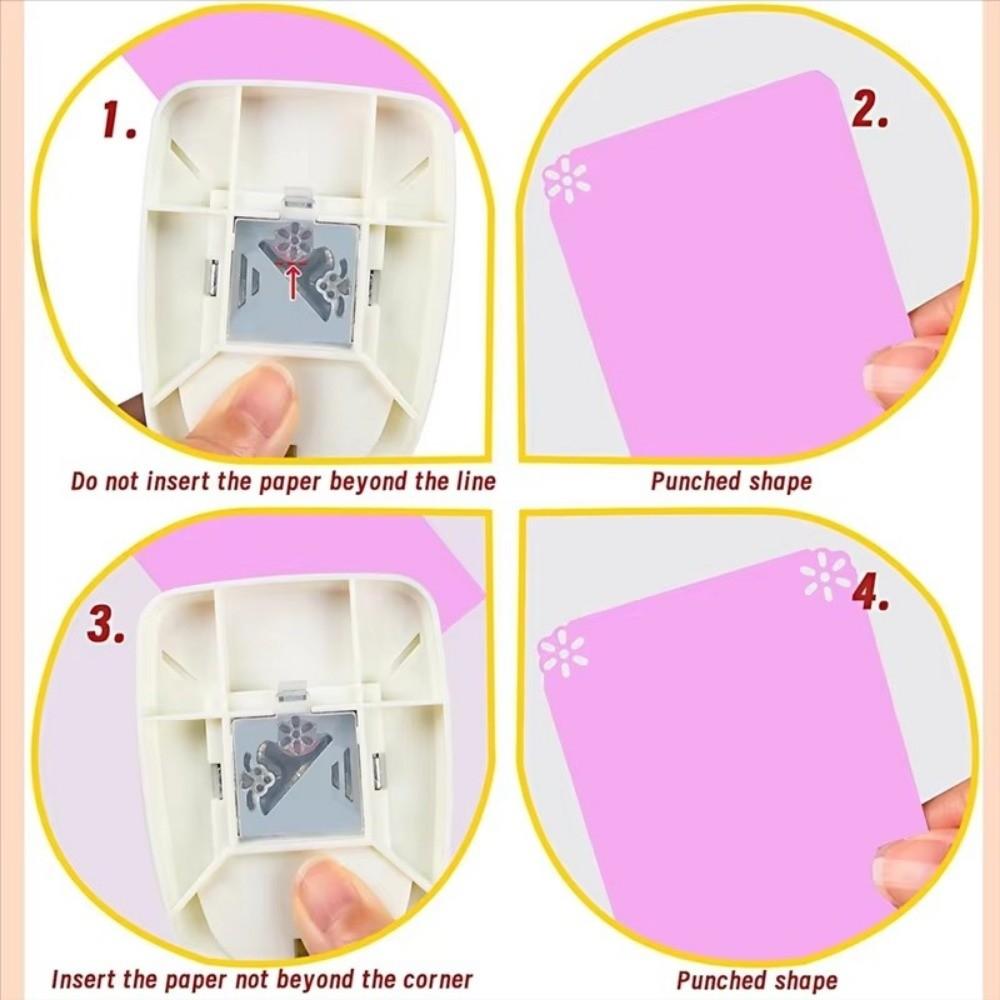 1.

Do not insert the paper beyond the line

2.

Punched shape

3.

Insert the paper not beyond the corner

4.

Punched shape