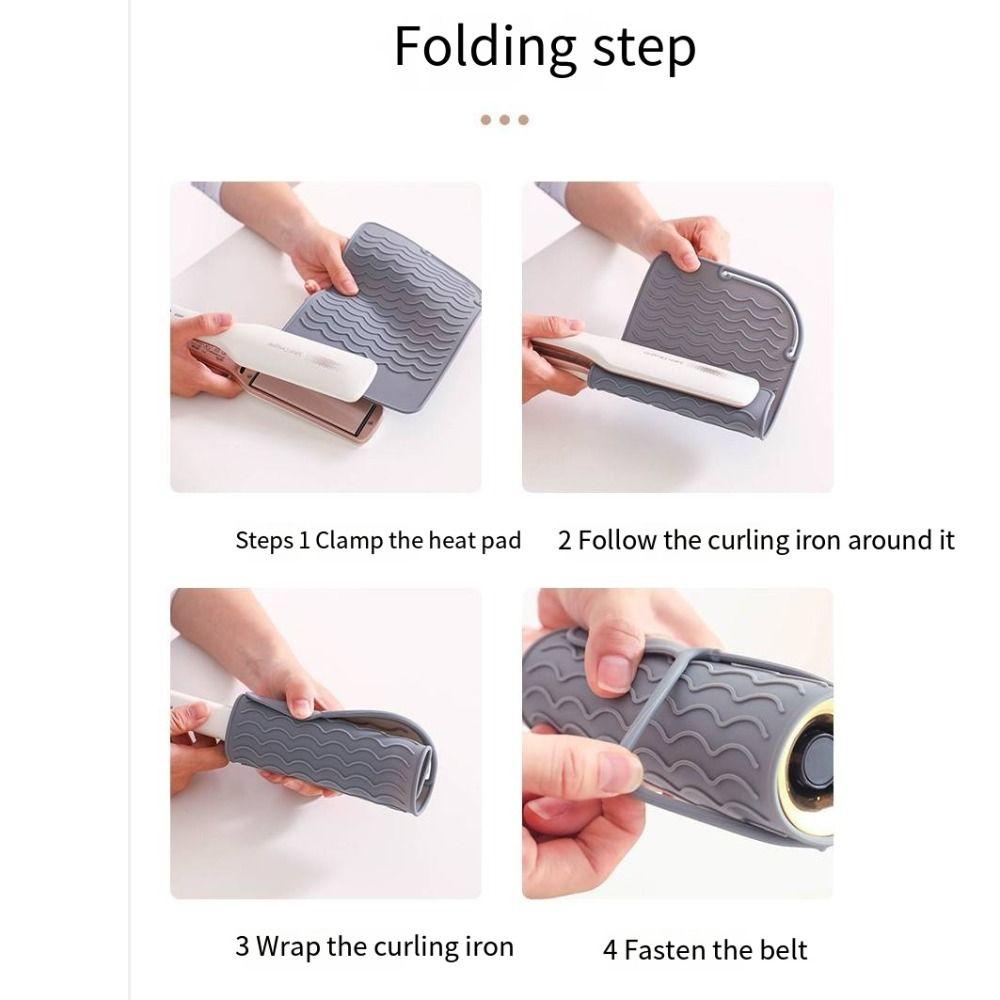 Folding step

Steps 1 Clamp the heat pad

2 Follow the curling iron around it

3 Wrap the curling iron

4 Fasten the belt