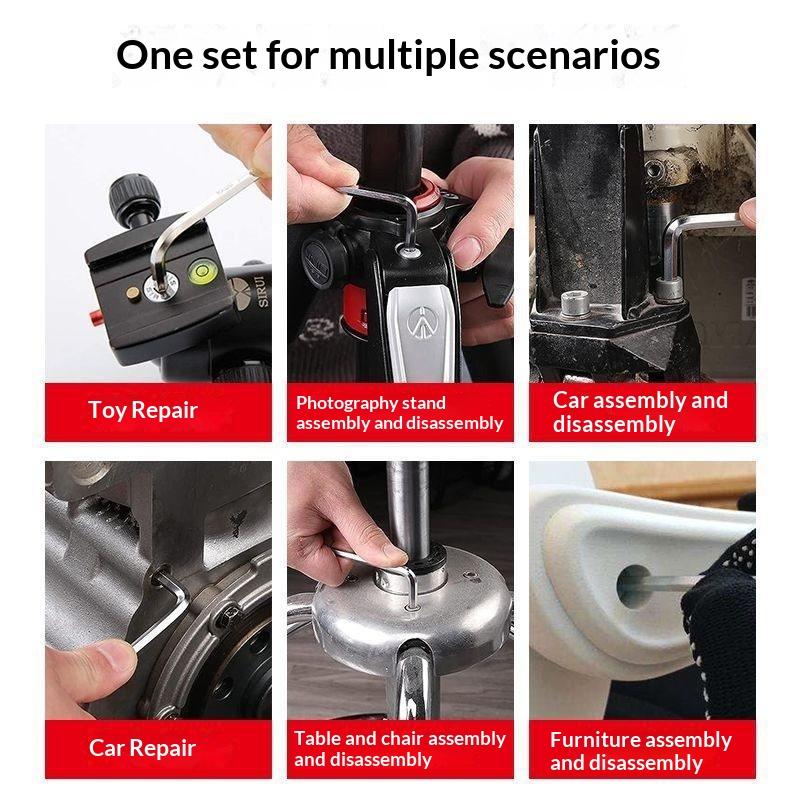 One set for multiple scenarios

SIRUI

Toy Repair

Photography stand assembly and disassembly

Car assembly and disassembly

Car Repair

Table and chair assembly and disassembly

Furniture assembly and disassembly