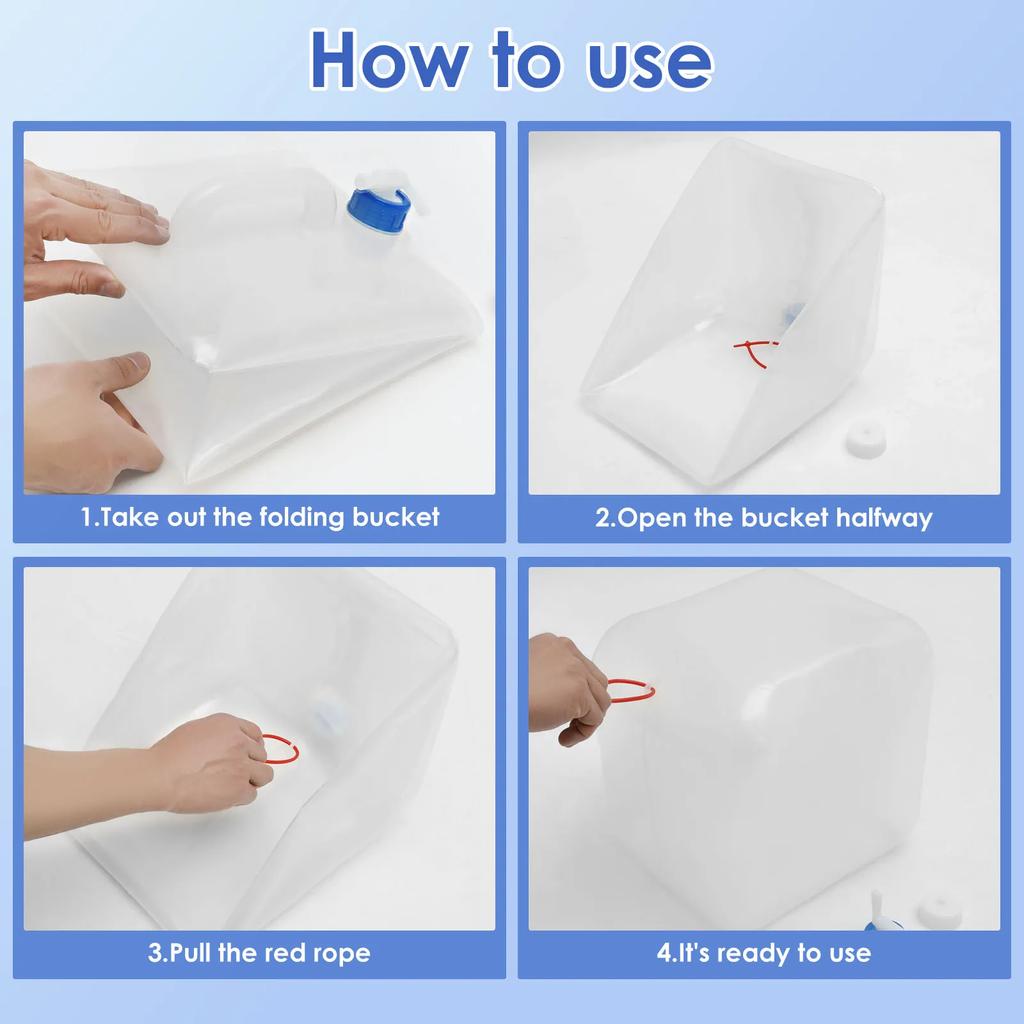 How to use

1.Take out the folding bucket

2.Open the bucket halfway

3.Pull the red rope

4.It's ready to use