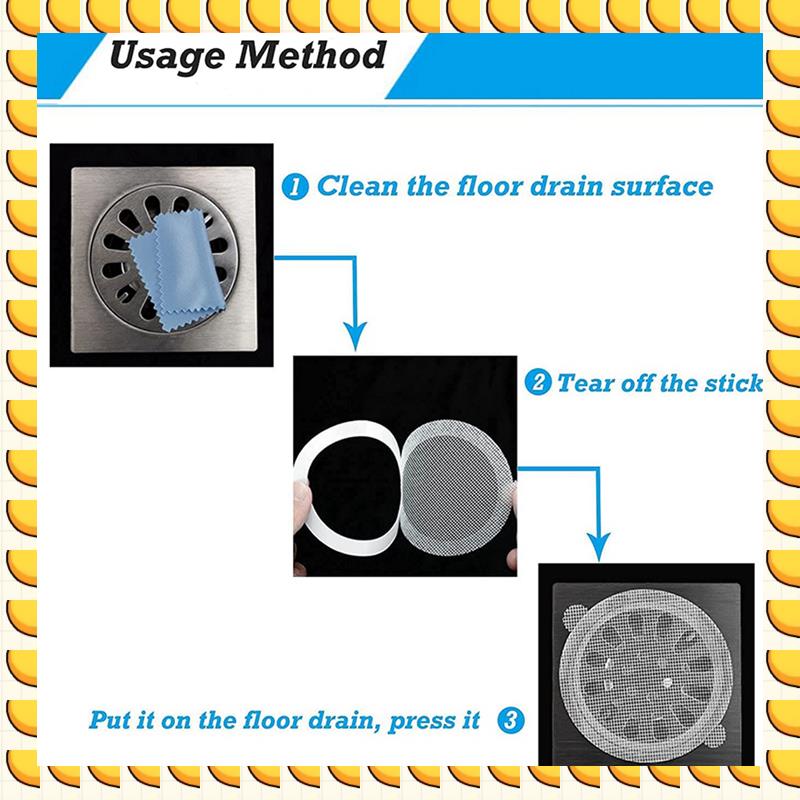 Usage Method

1 Clean the floor drain surface

2 Tear off the stick

Put it on the floor drain, press it 3