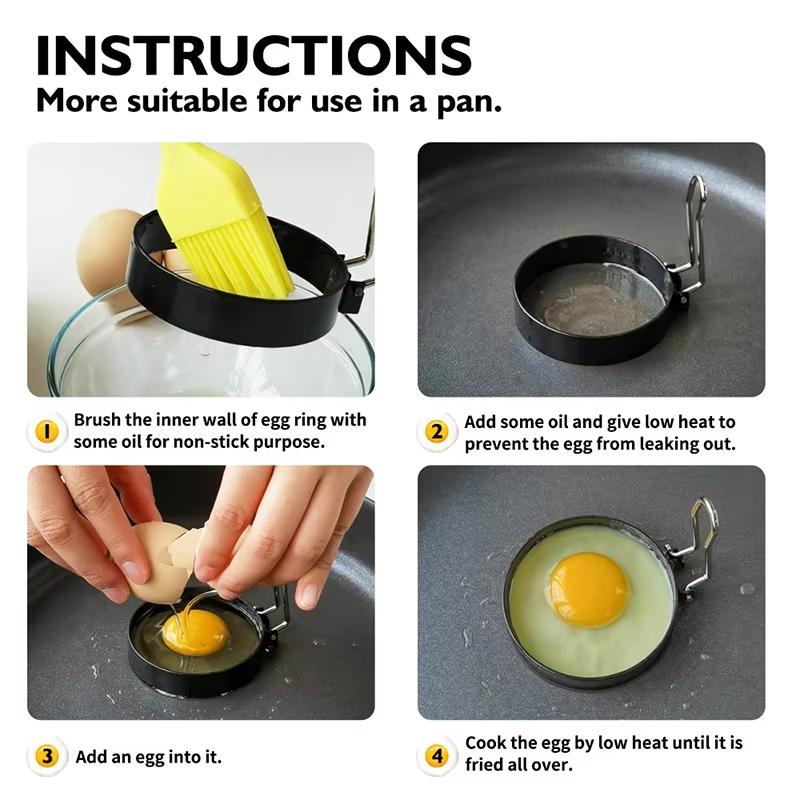 INSTRUCTIONS
More suitable for use in a pan.

1 Brush the inner wall of egg ring with some oil for non-stick purpose.

2 Add some oil and give low heat to prevent the egg from leaking out.

3 Add an egg into it.

4 Cook the egg by low heat until it is fried all over.