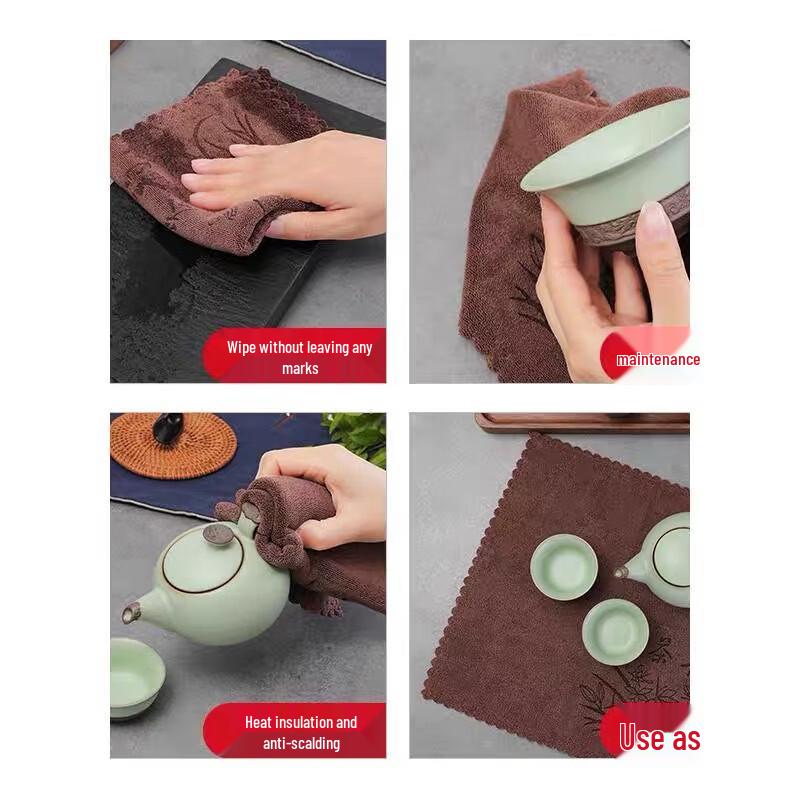 Wipe without leaving any marks

maintenance

Heat insulation and anti-scalding

Use as