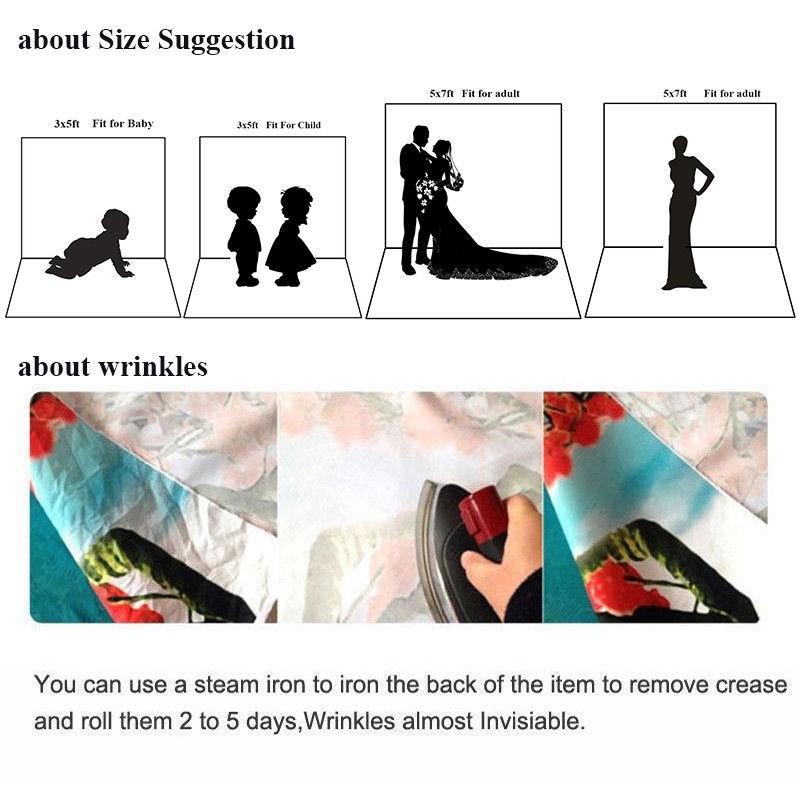 about Size Suggestion

3x5ft Fit for Baby

3x5ft Fit For Child

5x7ft Fit for adult

5x7ft Fit for adult

about wrinkles

You can use a steam iron to iron the back of the item to remove crease and roll them 2 to 5 days,Wrinkles almost Invisiable.