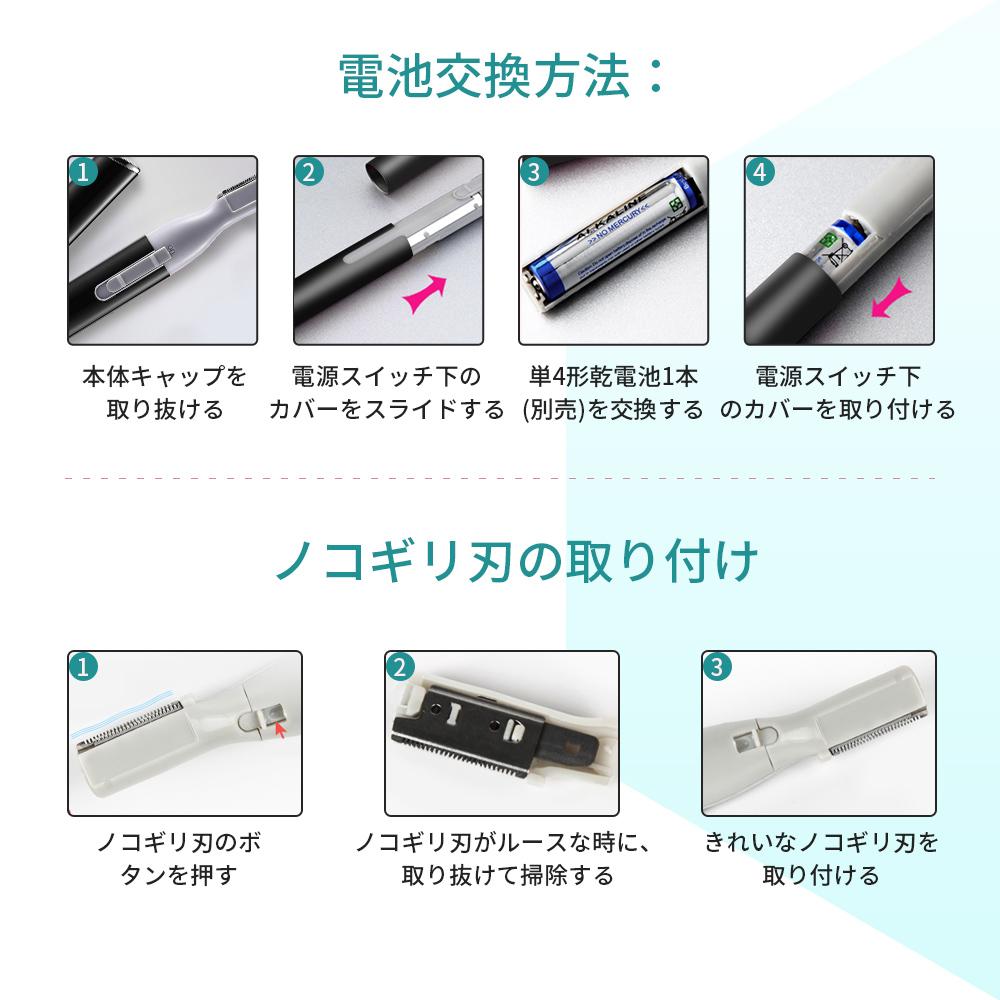 電池交換方法：

1
本体キャップを取り抜ける

2
電源スイッチ下のカバーをスライドする

3
ALKALINE
>>NO MERCURY<<
単4形乾電池1本(別売)を交換する

4
電源スイッチ下のカバーを取り付ける

ノコギリ刃の取り付け

1
ノコギリ刃のボタンを押す

2
ノコギリ刃がルースな時に、取り抜けて掃除する

3
きれいなノコギリ刃を取り付ける