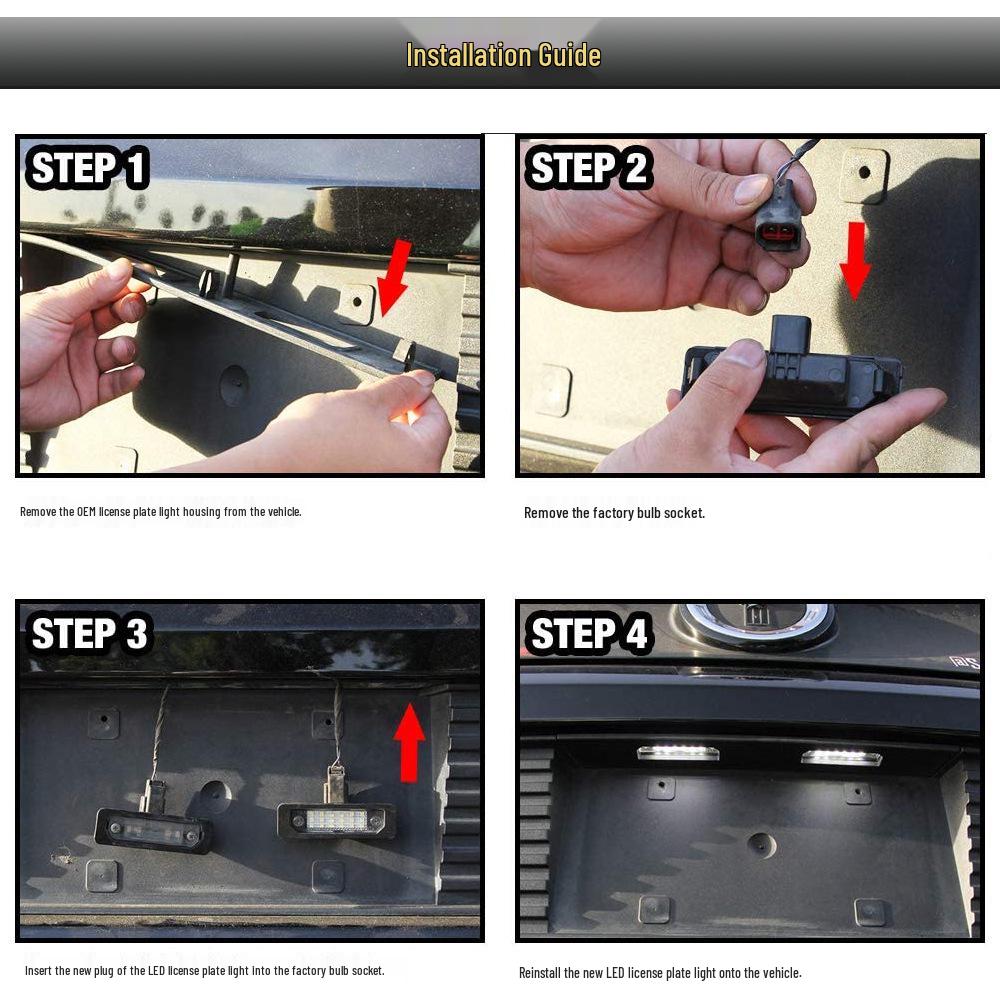 Installation Guide

STEP 1

Remove the OEM license plate light housing from the vehicle.

STEP 2

Remove the factory bulb socket.

STEP 3

Insert the new plug of the LED license plate light into the factory bulb socket.

STEP 4

Reinstall the new LED license plate light onto the vehicle.