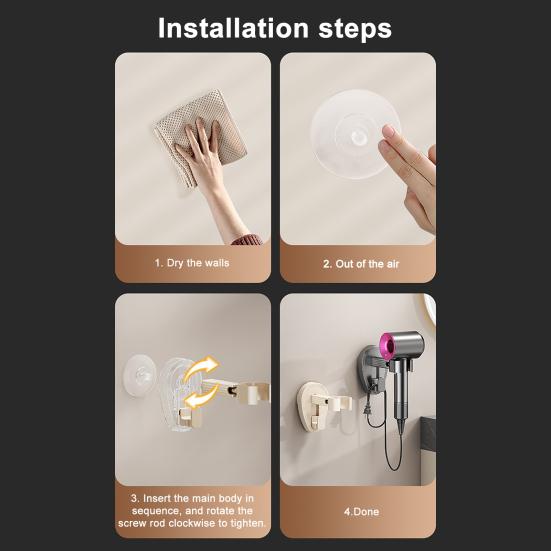 Installation steps

1. Dry the walls

2. Out of the air

3. Insert the main body in sequence, and rotate the screw rod clockwise to tighten.

4.Done