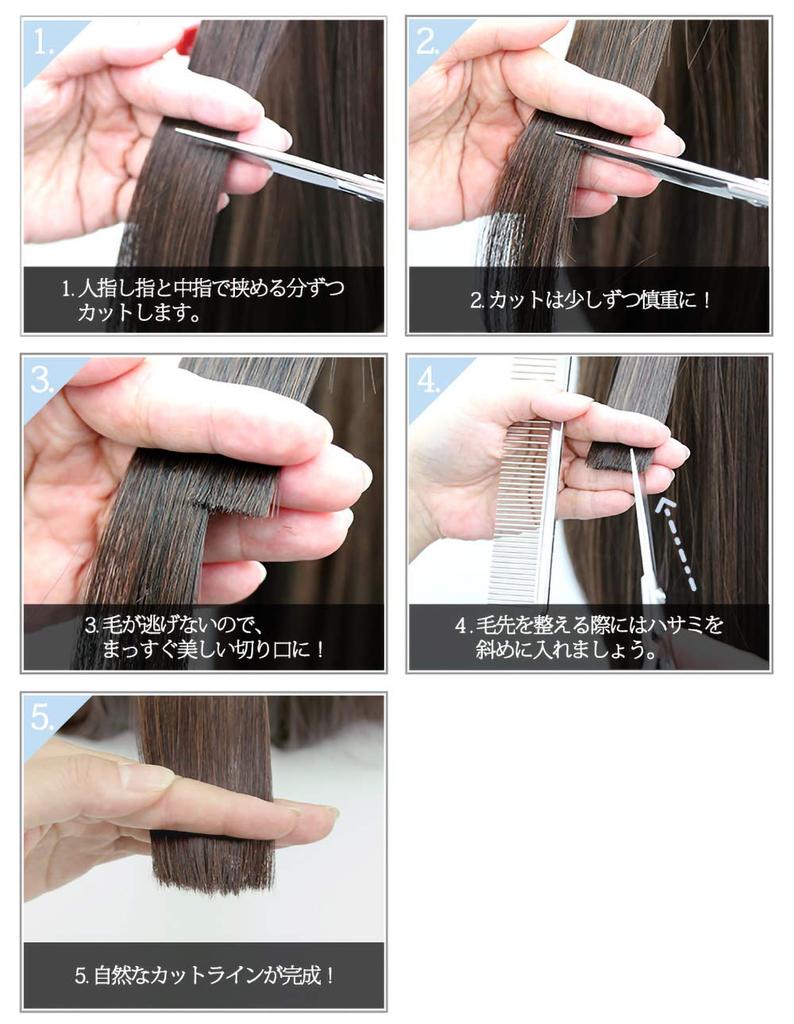 1.

1. 人指し指と中指で挟める分ずつカットします。

2.

2. カットは少しずつ慎重に！

3.

3. 毛が逃げないので、まっすぐ美しい切り口に！

4.

4. 毛先を整える際にはハサミを斜めに入れましょう。

5.

5. 自然なカットラインが完成！