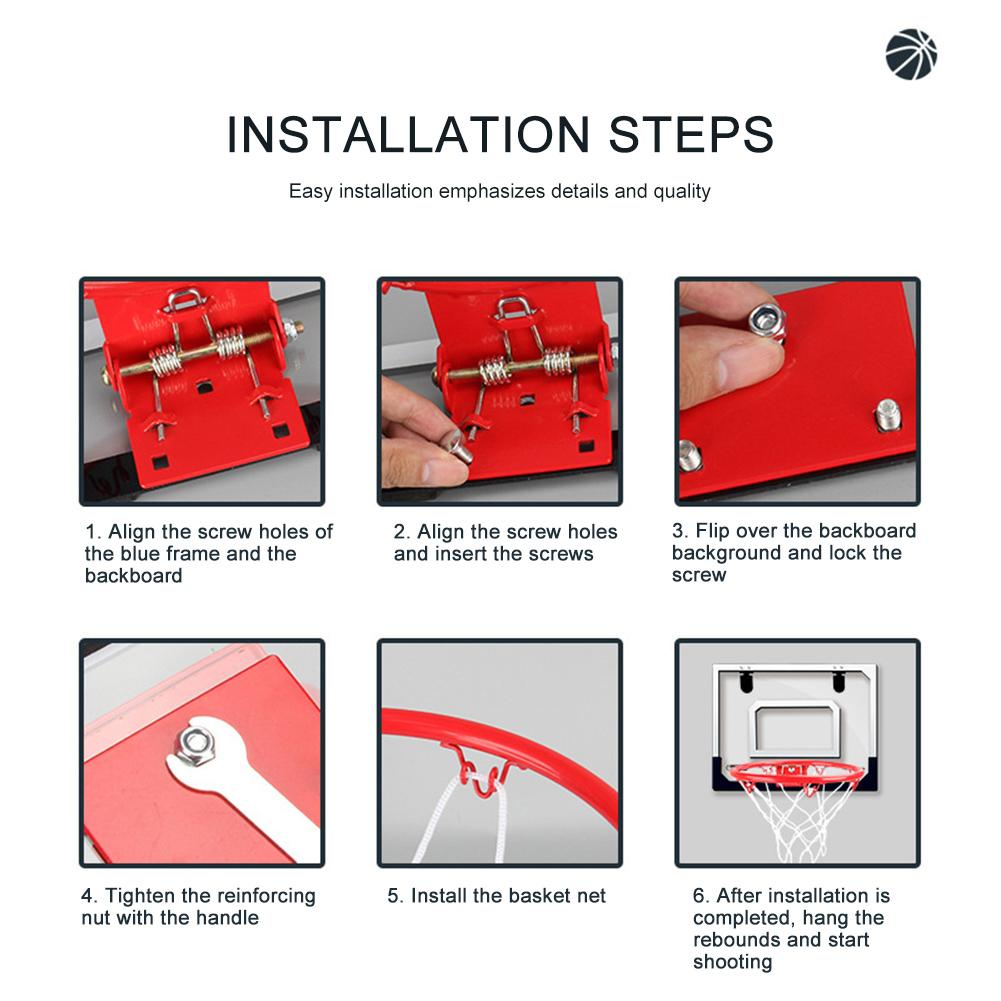 INSTALLATION STEPS

Easy installation emphasizes details and quality

1. Align the screw holes of the blue frame and the backboard

2. Align the screw holes and insert the screws

3. Flip over the backboard background and lock the screw

4. Tighten the reinforcing nut with the handle

5. Install the basket net

6. After installation is completed, hang the rebounds and start shooting