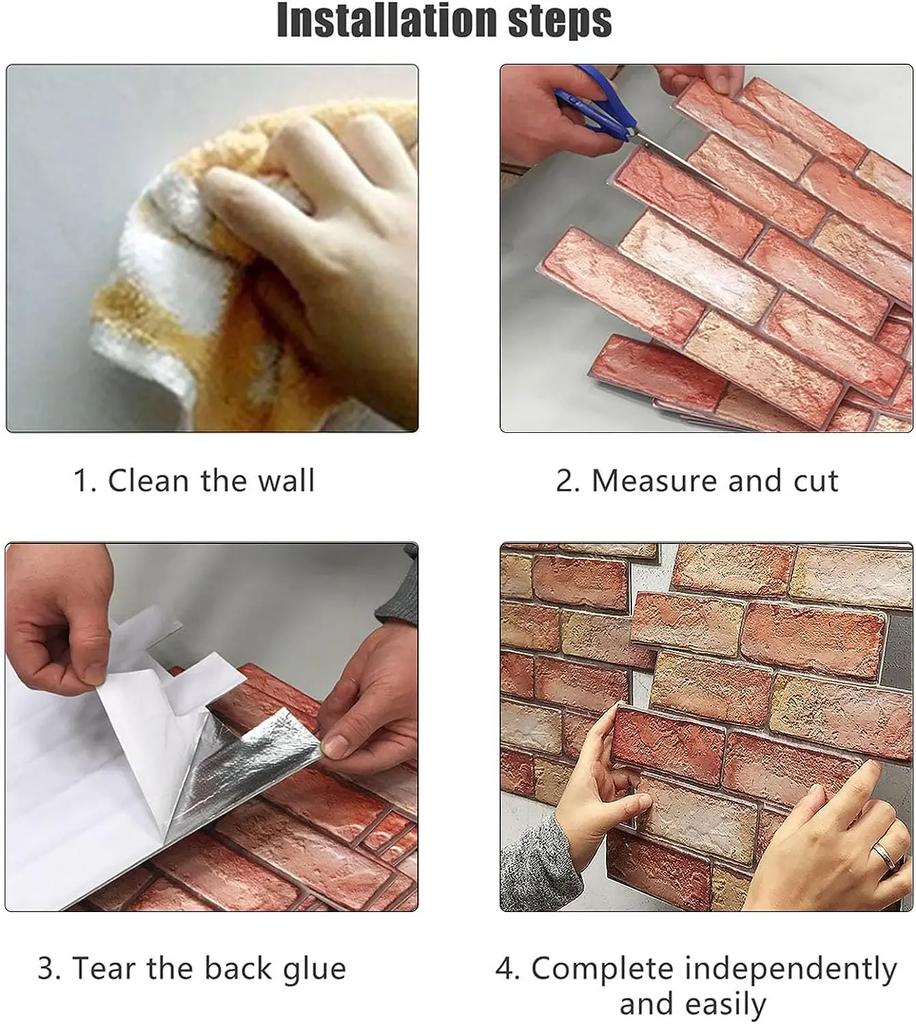 Installation steps

1. Clean the wall

2. Measure and cut

3. Tear the back glue

4. Complete independently and easily