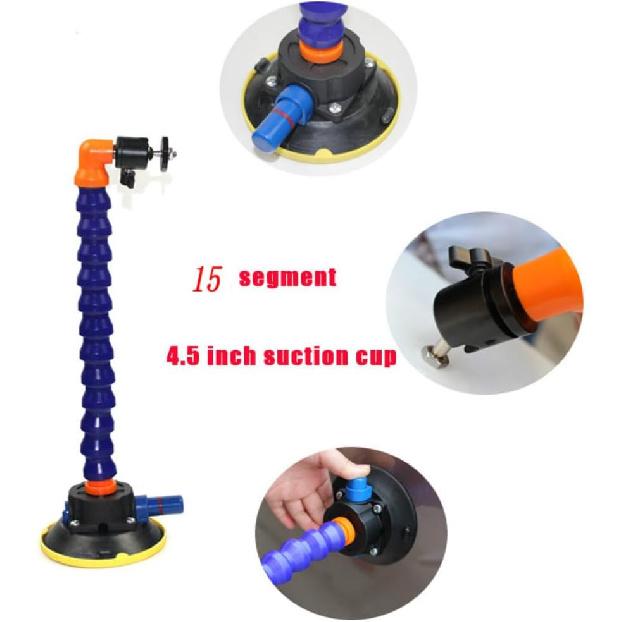 15 segment

4.5 inch suction cup