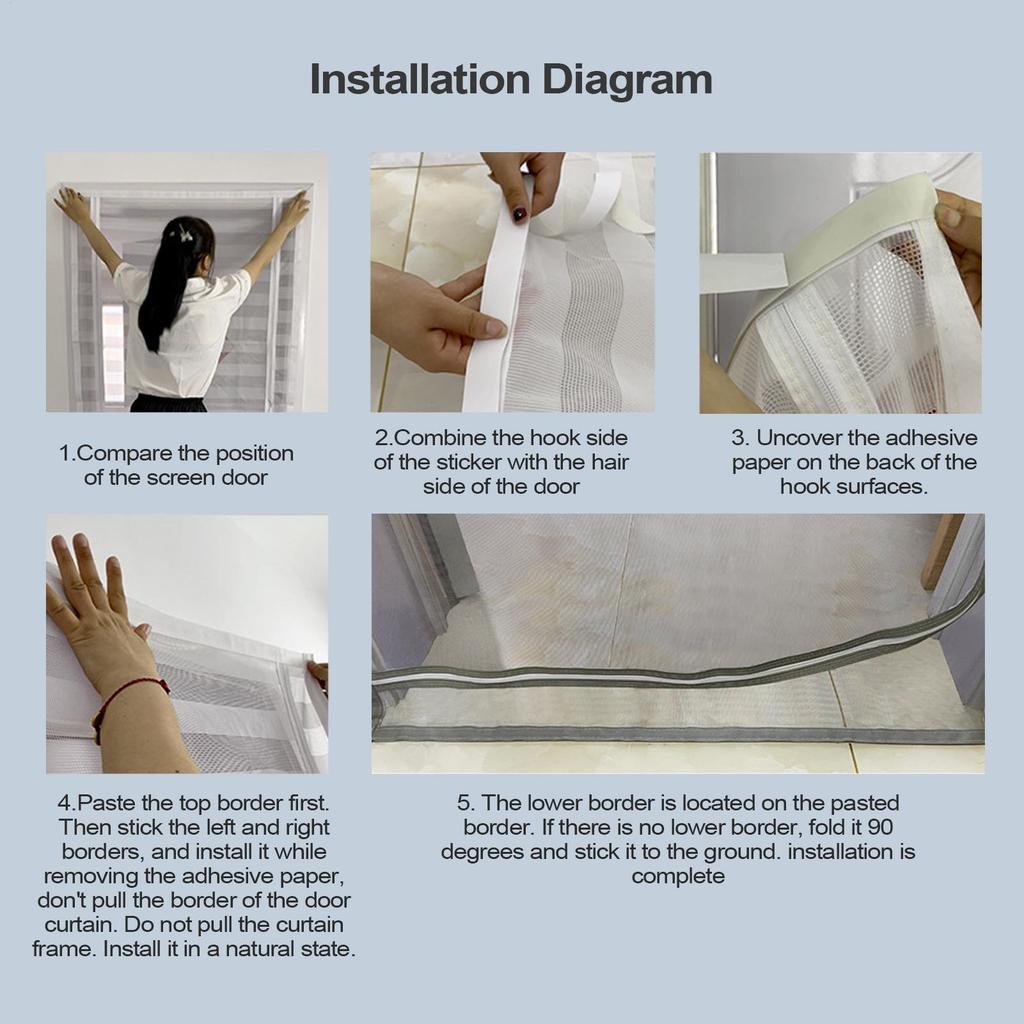 Installation Diagram

1.Compare the position of the screen door

2.Combine the hook side of the sticker with the hair side of the door

3. Uncover the adhesive paper on the back of the hook surfaces.

4.Paste the top border first. Then stick the left and right borders, and install it while removing the adhesive paper, don't pull the border of the door curtain. Do not pull the curtain frame. Install it in a natural state.

5. The lower border is located on the pasted border. If there is no lower border, fold it 90 degrees and stick it to the ground. installation is complete