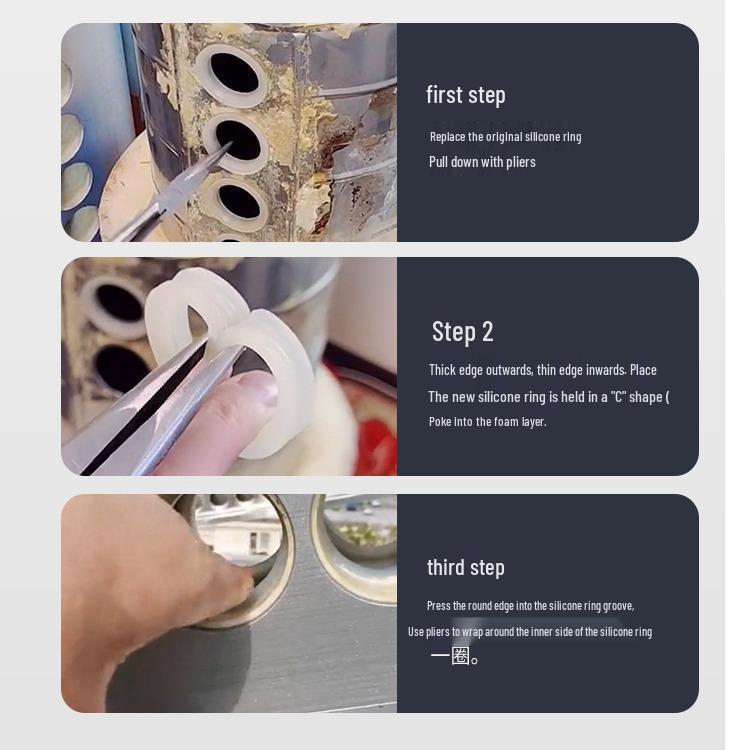 first step

Replace the original silicone ring
Pull down with pliers

Step 2

Thick edge outwards, thin edge inwards. Place
The new silicone ring is held in a "C" shape (
Poke into the foam layer.

third step

Press the round edge into the silicone ring groove,
Use pliers to wrap around the inner side of the silicone ring
一圈。