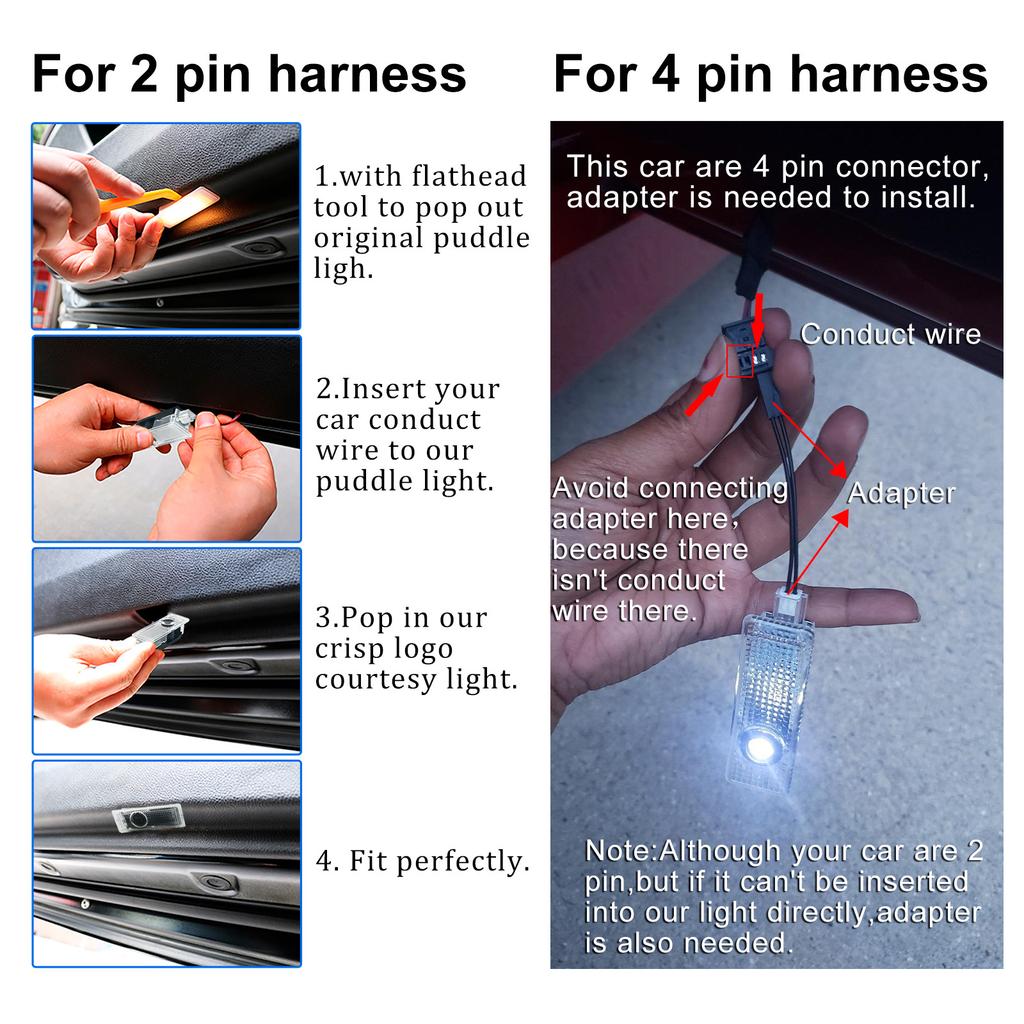 For 2 pin harness

1.with flathead tool to pop out original puddle ligh.

2.Insert your car conduct wire to our puddle light.

3.Pop in our crisp logo courtesy light.

4. Fit perfectly.

For 4 pin harness

This car are 4 pin connector, adapter is needed to install.

Conduct wire

Avoid connecting adapter here, because there isn't conduct wire there.

Adapter

Note:Although your car are 2 pin,but if it can't be inserted into our light directly,adapter is also needed.