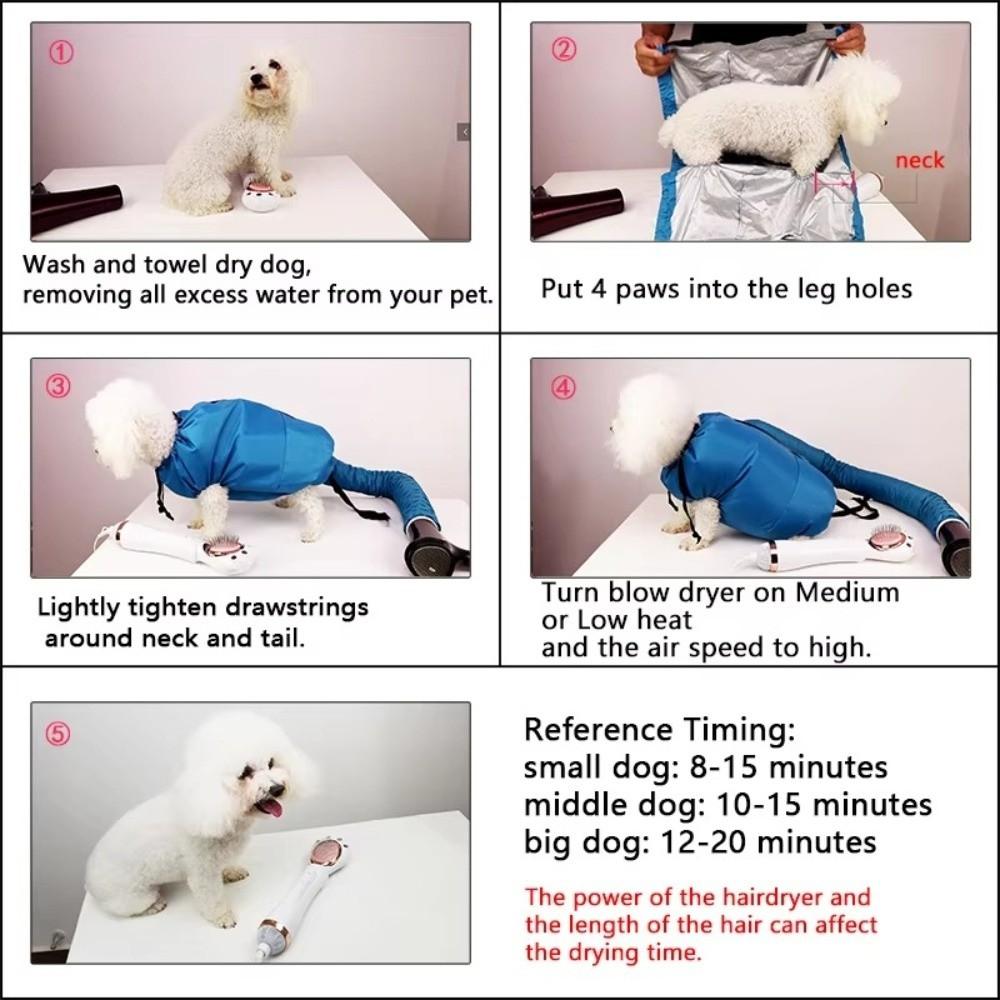 ①

Wash and towel dry dog, removing all excess water from your pet.

②

neck

Put 4 paws into the leg holes

③

Lightly tighten drawstrings around neck and tail.

④

Turn blow dryer on Medium or Low heat and the air speed to high.

⑤

Reference Timing:
small dog: 8-15 minutes
middle dog: 10-15 minutes
big dog: 12-20 minutes

The power of the hairdryer and the length of the hair can affect the drying time.